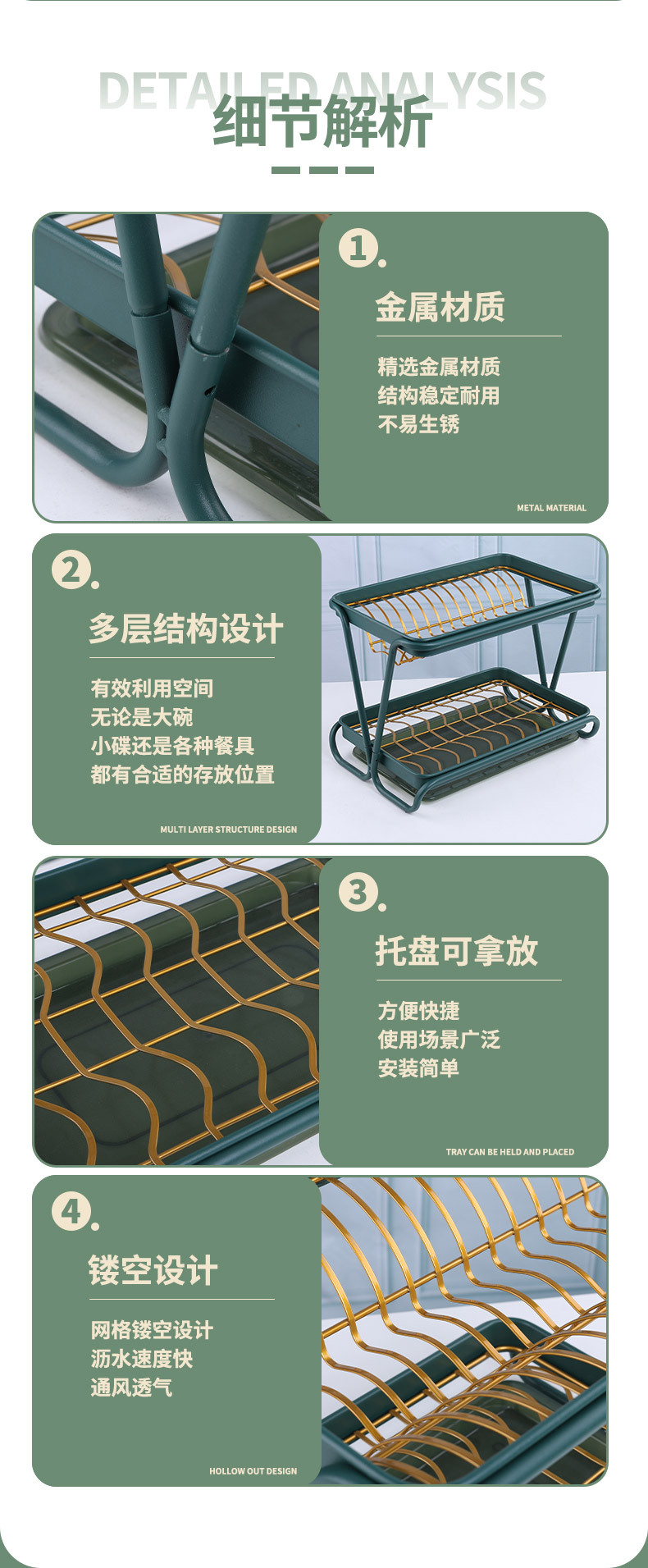 DETAILED ANALYSIS
细节解析

1.
金属材质
精选金属材质
结构稳定耐用
不易生锈
METAL MATERIAL

2.
多层结构设计
有效利用空间
无论是大碗
小碟还是各种餐具
都有合适的存放位置
MULTI LAYER STRUCTURE DESIGN

3.
托盘可拿放
方便快捷
使用场景广泛
安装简单
TRAY CAN BE HELD AND PLACED

4.
镂空设计
网格镂空设计
沥水速度快
通风透气
HOLLOW OUT DESIGN