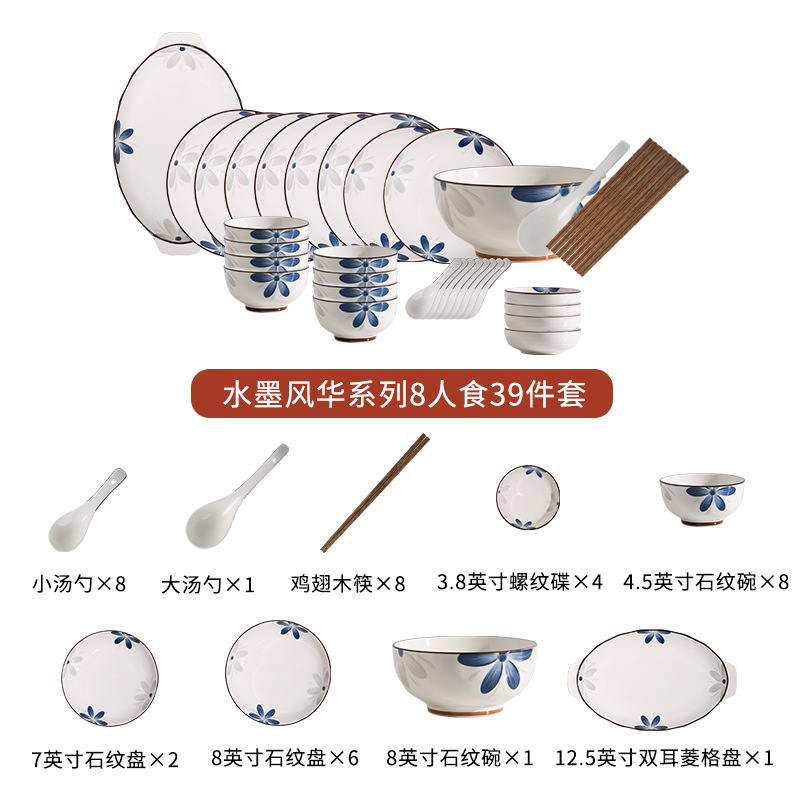 水墨风华系列8人食39件套

小汤勺×8 大汤勺×1 鸡翅木筷×8 3.8英寸螺纹碟×4 4.5英寸石纹碗×8

7英寸石纹盘×2 8英寸石纹盘×6 8英寸石纹碗×1 12.5英寸双耳菱格盘×1