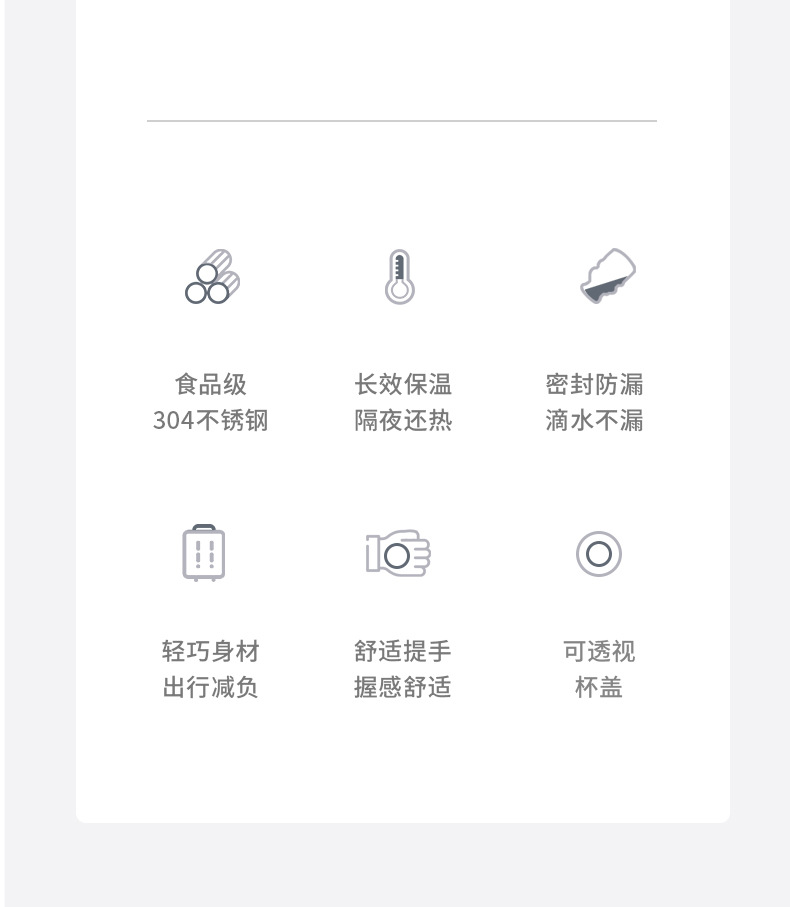 食品级
304不锈钢

长效保温
隔夜还热

密封防漏
滴水不漏

轻巧身材
出行减负

舒适提手
握感舒适

可透视
杯盖