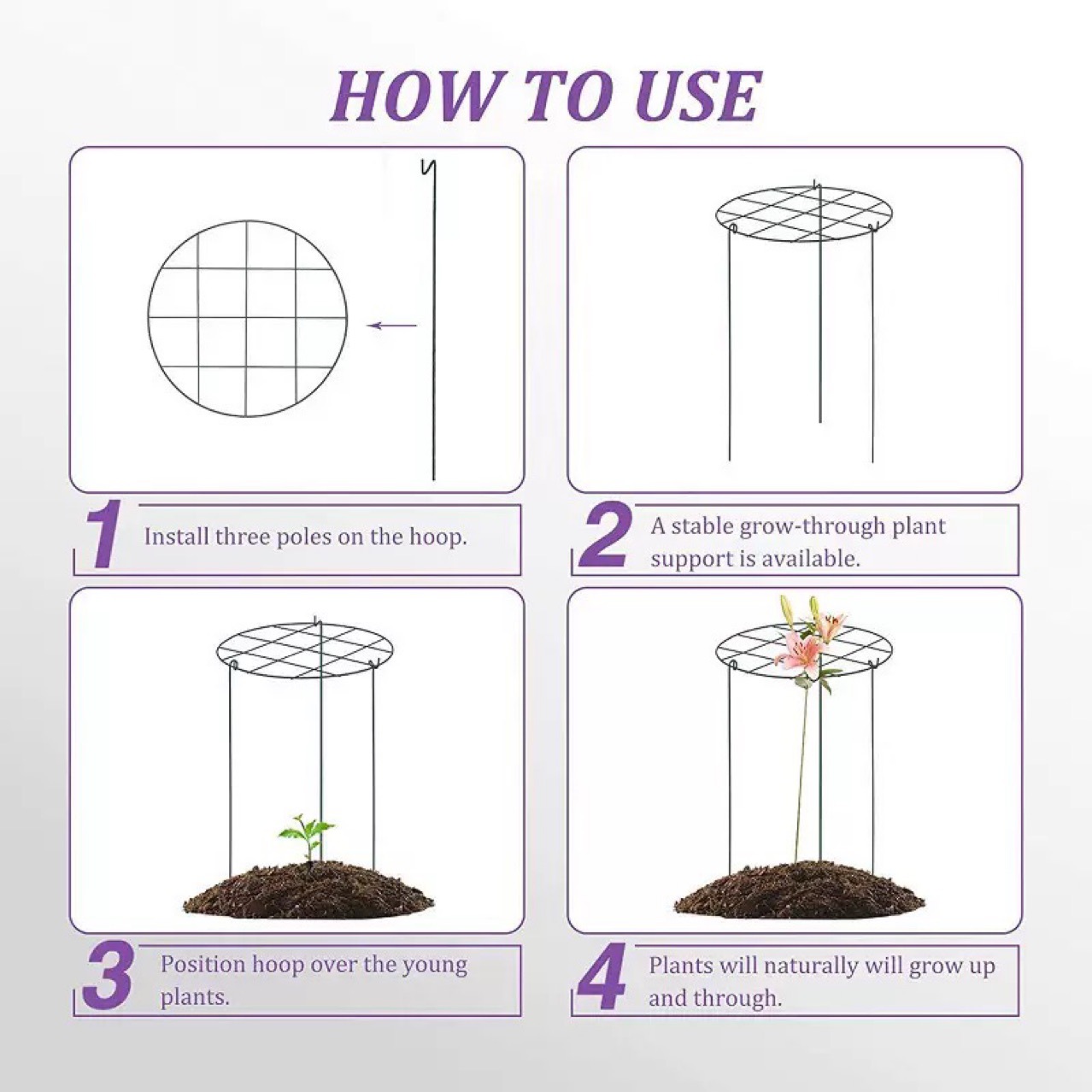 HOW TO USE

1 Install three poles on the hoop.

2 A stable grow-through plant support is available.

3 Position hoop over the young plants.

4 Plants will naturally will grow up and through.