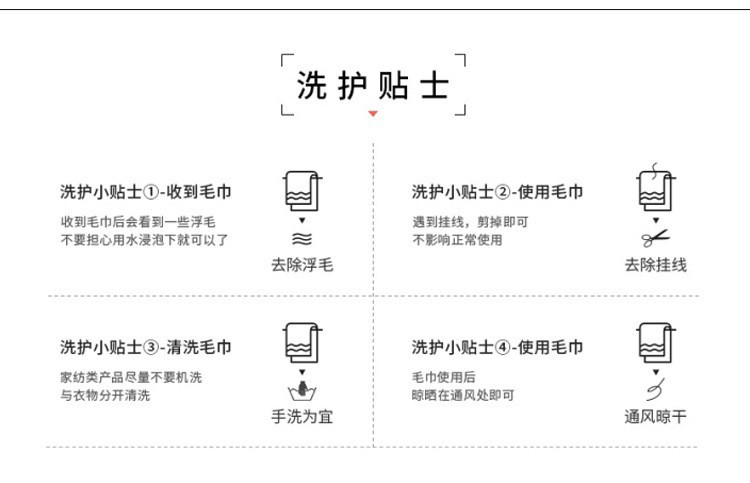 洗护贴士

洗护小贴士①-收到毛巾

收到毛巾后会看到一些浮毛
不要担心用水浸泡下就可以了

去除浮毛

洗护小贴士②-使用毛巾

遇到挂线，剪掉即可
不影响正常使用

去除挂线

洗护小贴士③-清洗毛巾

家纺类产品尽量不要机洗
与衣物分开清洗

手洗为宜

洗护小贴士④-使用毛巾

毛巾使用后
晾晒在通风处即可

通风晾干