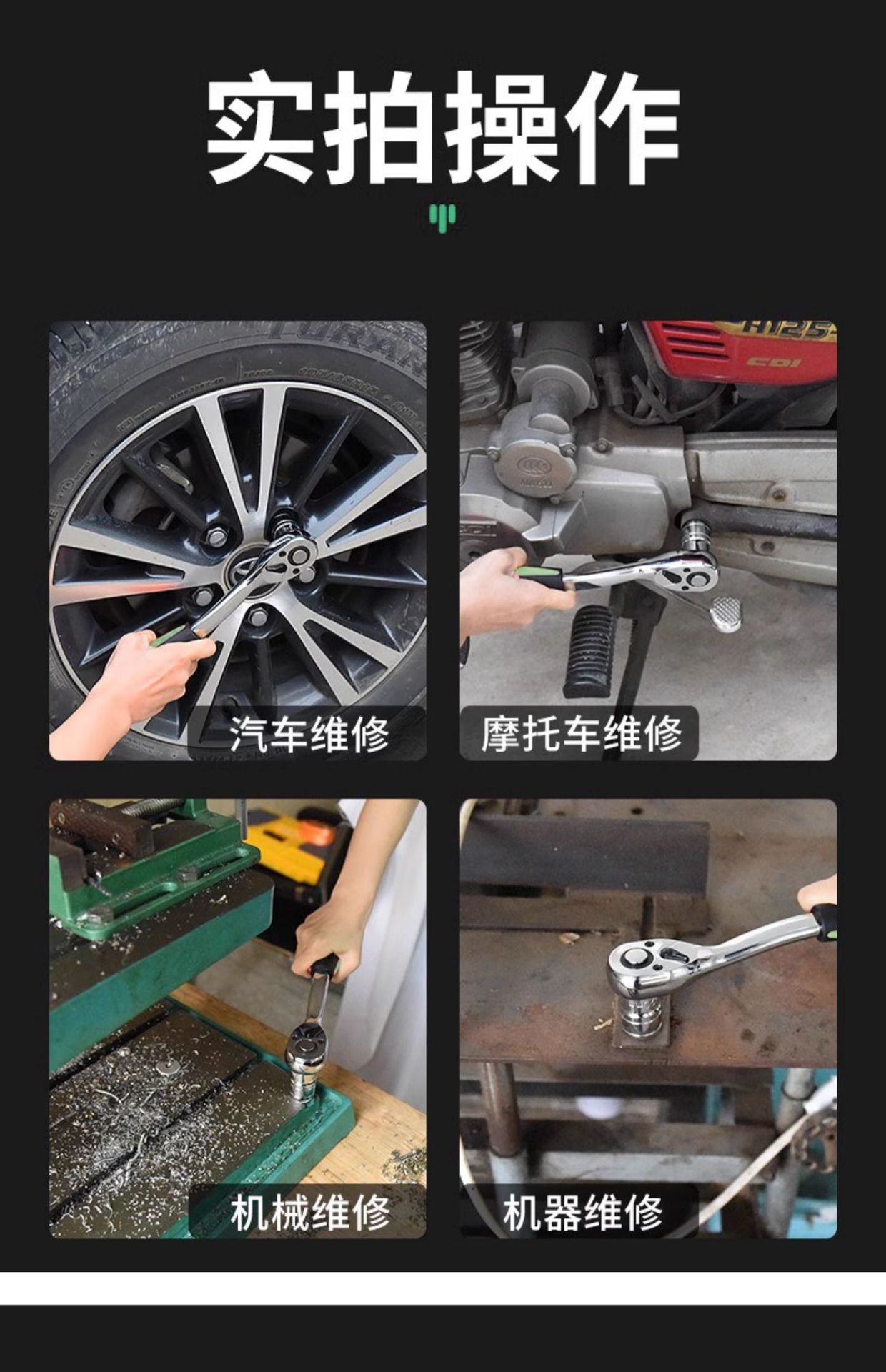 实拍操作

汽车维修

摩托车维修

机械维修

机器维修