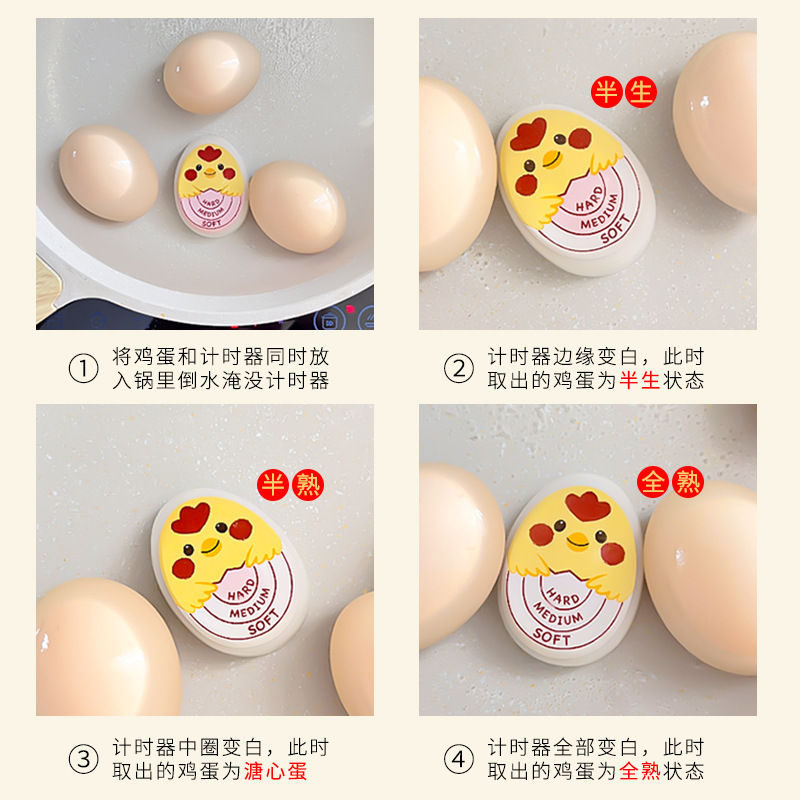 HARD
MEDIUM
SOFT

① 将鸡蛋和计时器同时放入锅里倒水淹没计时器

半生

HARD
MEDIUM
SOFT

② 计时器边缘变白，此时取出的鸡蛋为半生状态

半熟

HARD
MEDIUM
SOFT

③ 计时器中圈变白，此时取出的鸡蛋为溏心蛋

全熟

HARD
MEDIUM
SOFT

④ 计时器全部变白，此时取出的鸡蛋为全熟状态