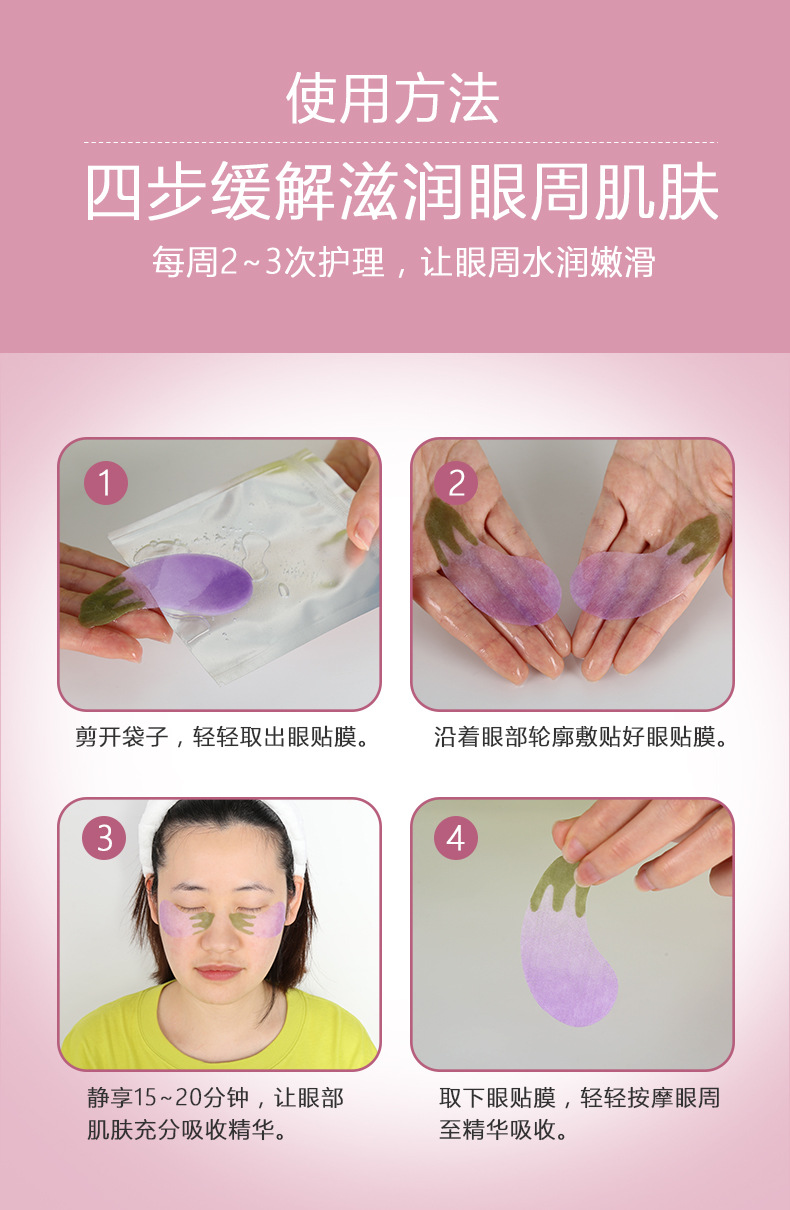 使用方法

四步缓解滋润眼周肌肤

每周2~3次护理，让眼周水润嫩滑

1

剪开袋子，轻轻取出眼贴膜。

2

沿着眼部轮廓敷贴好眼贴膜。

3

静享15~20分钟，让眼部肌肤充分吸收精华。

4

取下眼贴膜，轻轻按摩眼周至精华吸收。