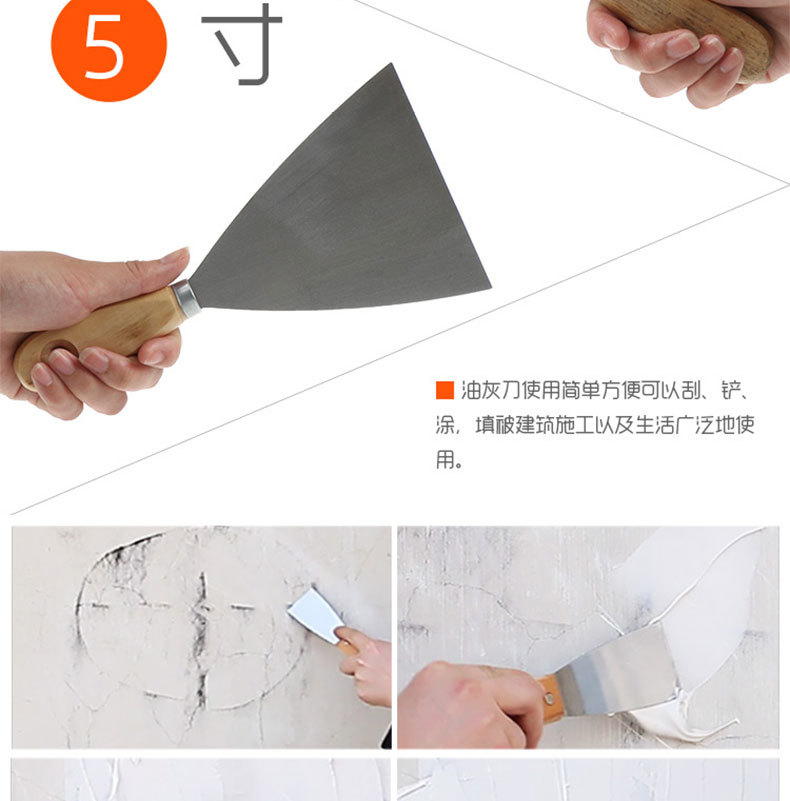 5 寸

油灰刀使用简单方便可以刮、铲、涂，填被建筑施工以及生活广泛地使用。