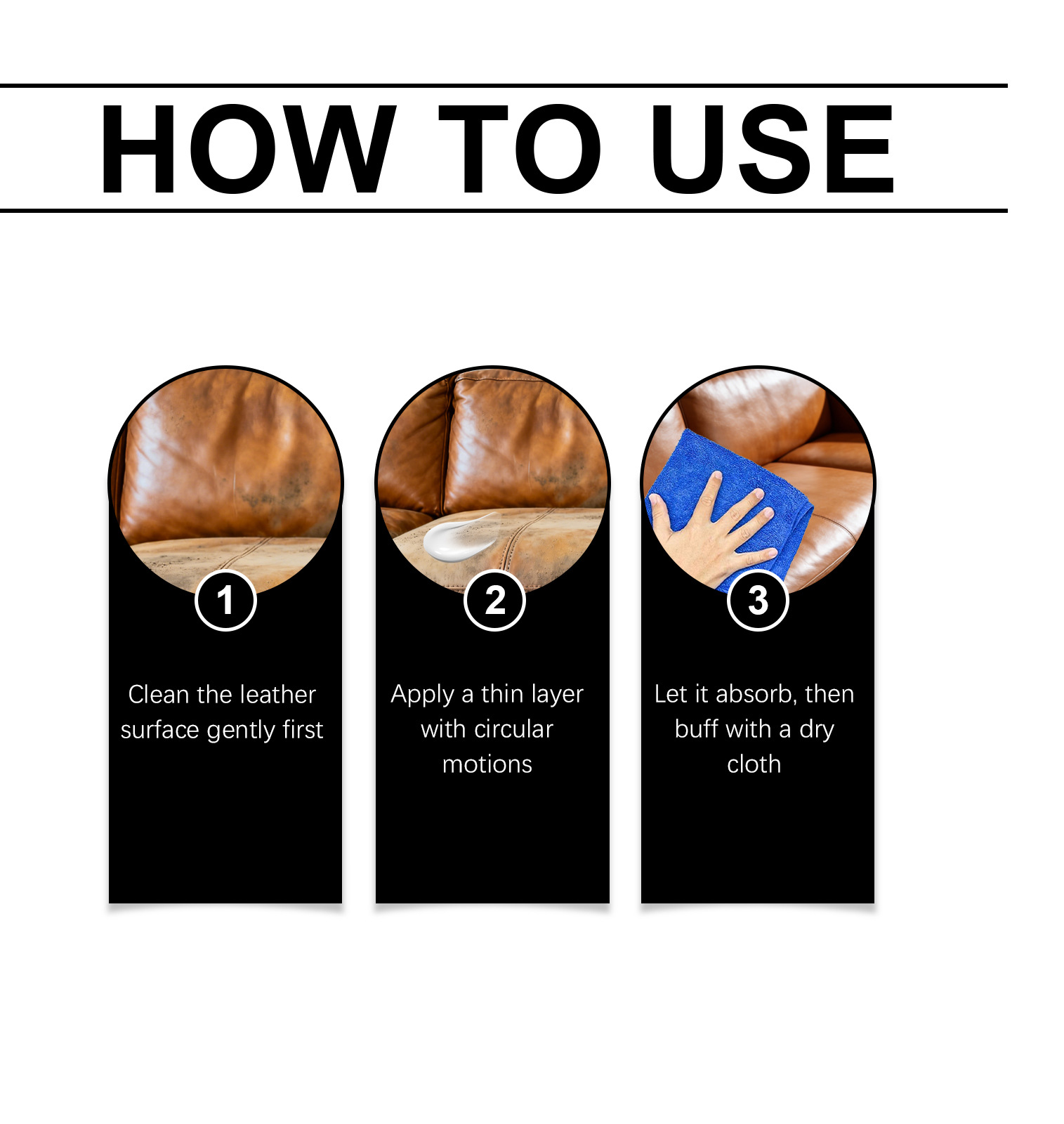 HOW TO USE

1

Clean the leather surface gently first

2

Apply a thin layer with circular motions

3

Let it absorb, then buff with a dry cloth