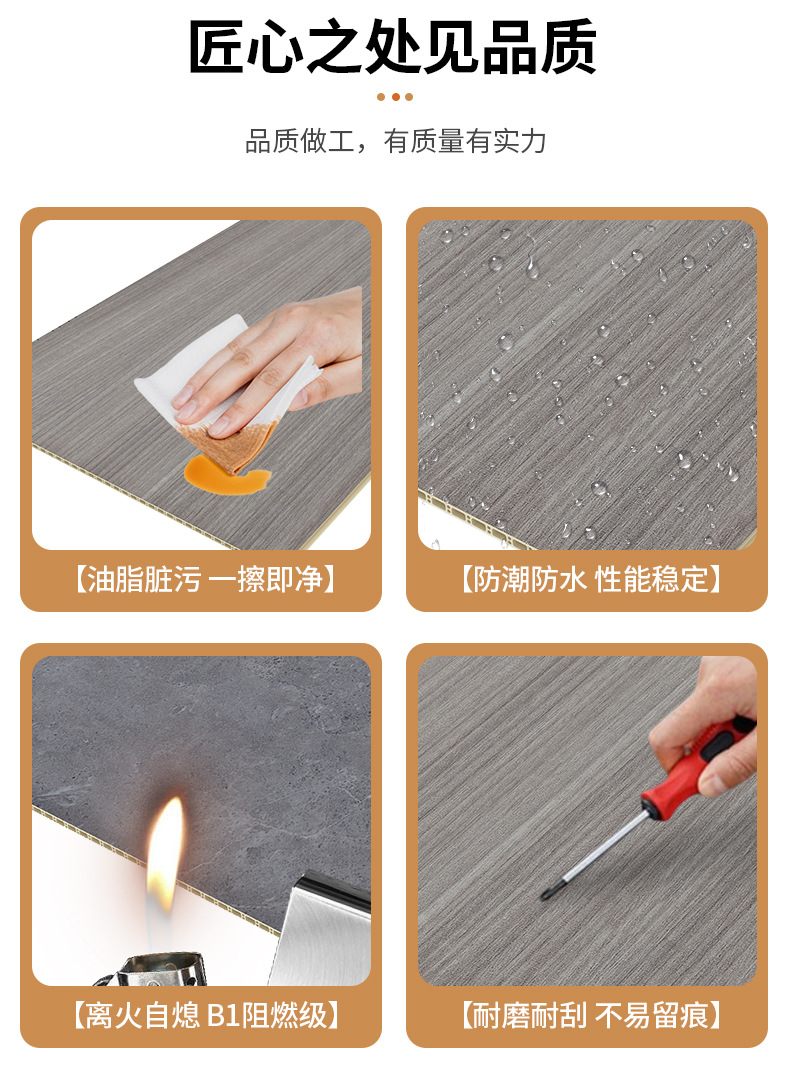 匠心之处见品质

品质做工，有质量有实力

【油脂脏污 一擦即净】

【防潮防水 性能稳定】

【离火自熄 B1阻燃级】

【耐磨耐刮 不易留痕】