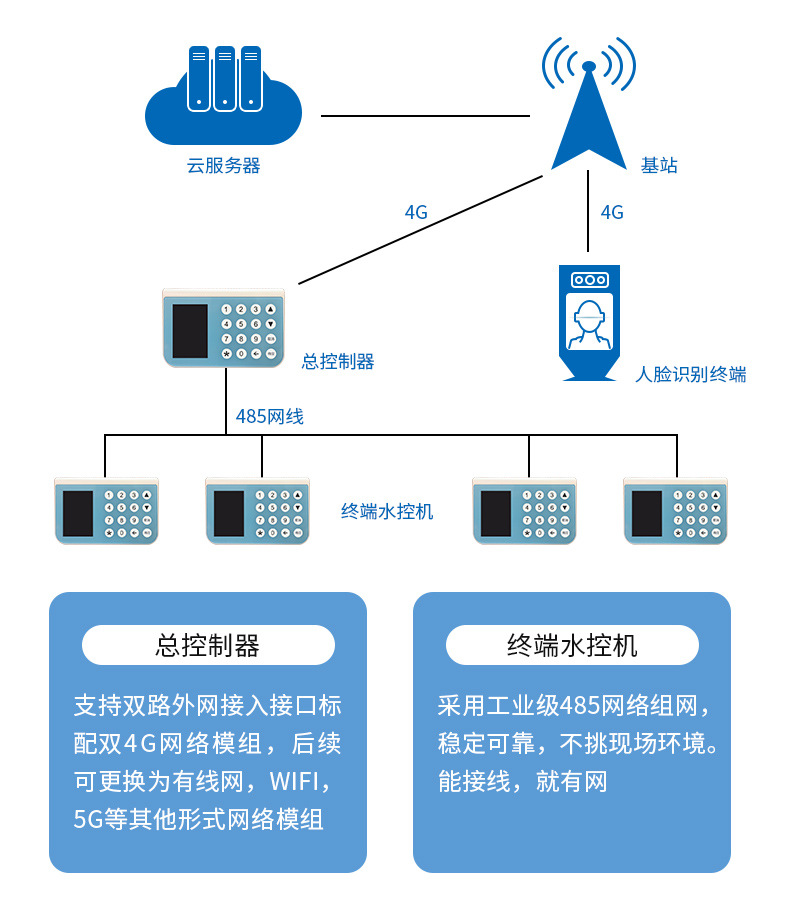 云服务器

基站

4G

4G

总控制器

人脸识别终端

485网线

终端水控机

总控制器

支持双路外网接入接口标配双4G网络模组，后续可更换为有线网，WIFI，5G等其他形式网络模组

终端水控机

采用工业级485网络组网，稳定可靠，不挑现场环境。能接线，就有网