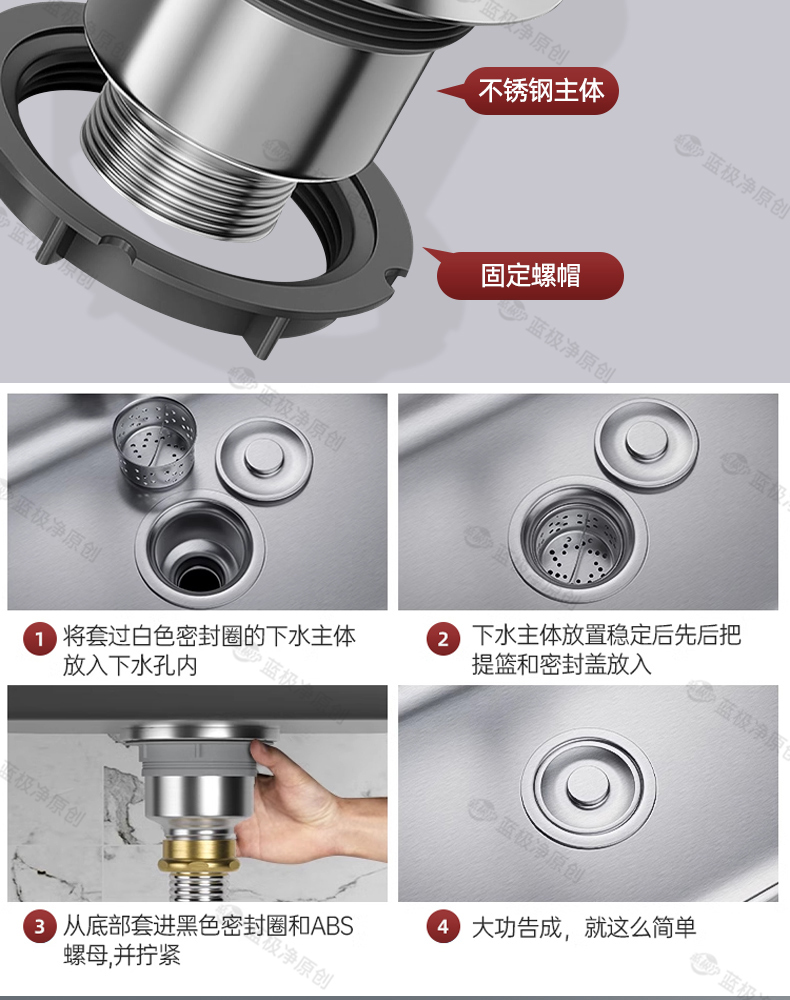 不锈钢主体

固定螺帽

蓝极净原创

1 将套过白色密封圈的下水主体放入下水孔内

2 下水主体放置稳定后先后把提篮和密封盖放入

3 从底部套进黑色密封圈和ABS螺母,并拧紧

4 大功告成，就这么简单