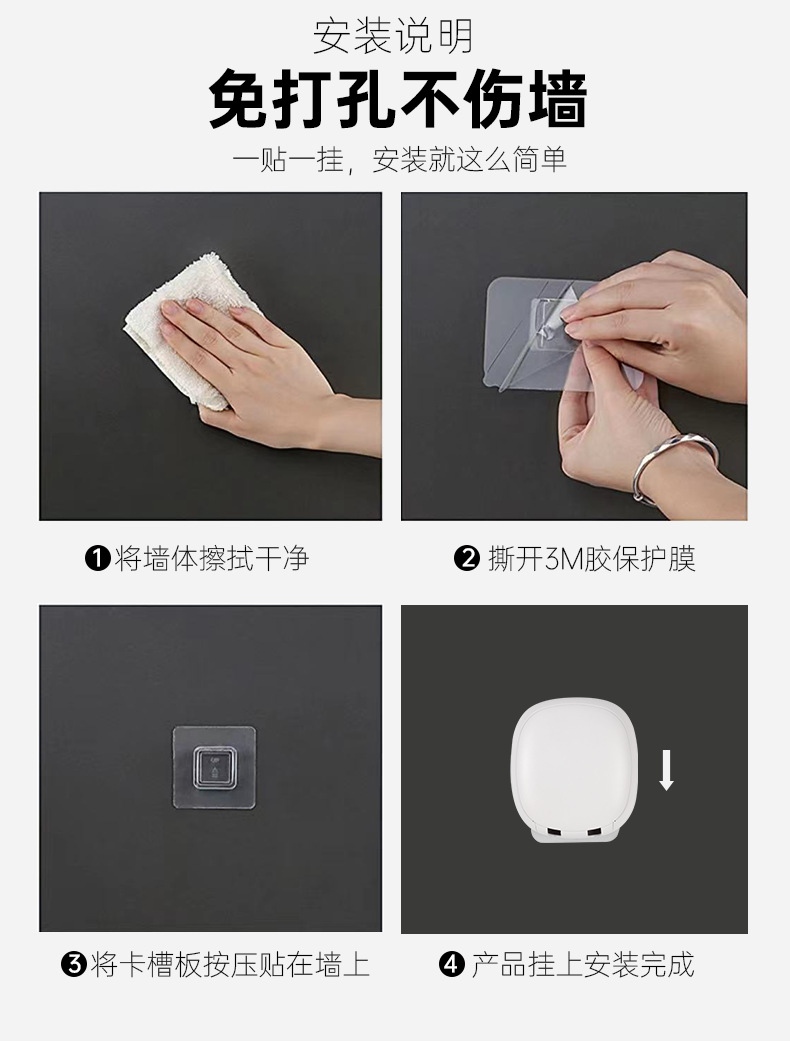 安装说明
免打孔不伤墙
一贴一挂，安装就这么简单

❶将墙体擦拭干净

❷ 撕开3M胶保护膜

❸将卡槽板按压贴在墙上

❹ 产品挂上安装完成