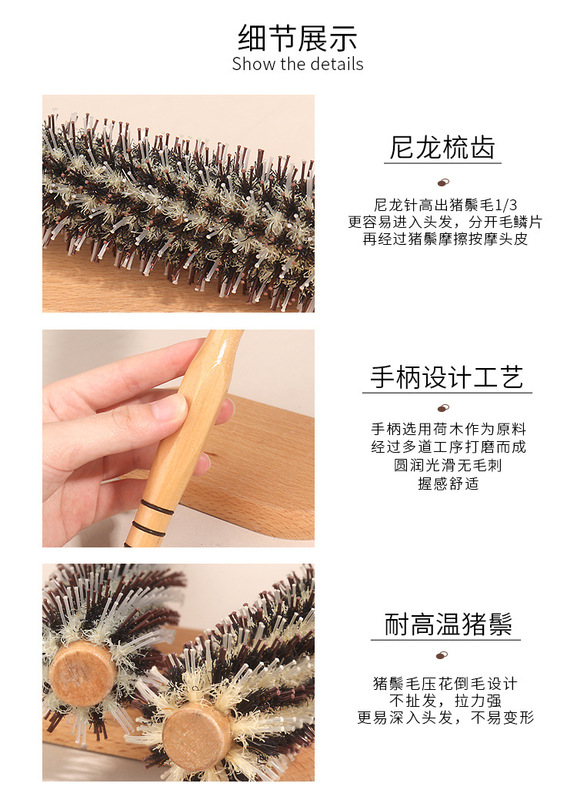 细节展示
Show the details

尼龙梳齿

尼龙针高出猪鬃毛1/3
更容易进入头发，分开毛鳞片
再经过猪鬃摩擦按摩头皮

手柄设计工艺

手柄选用荷木作为原料
经过多道工序打磨而成
圆润光滑无毛刺
握感舒适

耐高温猪鬃

猪鬃毛压花倒毛设计
不扯发，拉力强
更易深入头发，不易变形