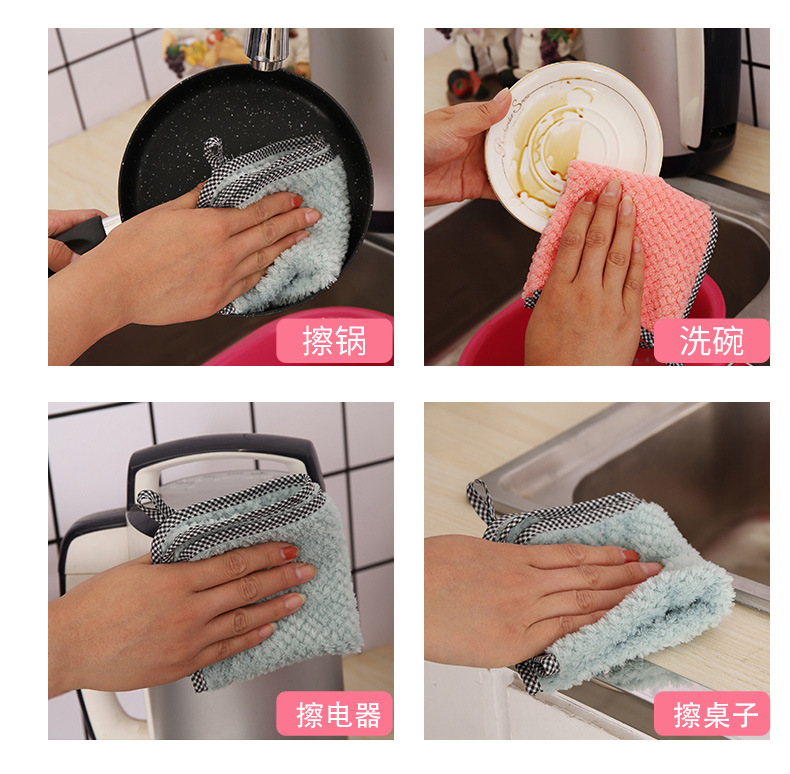 擦锅

洗碗

擦电器

擦桌子