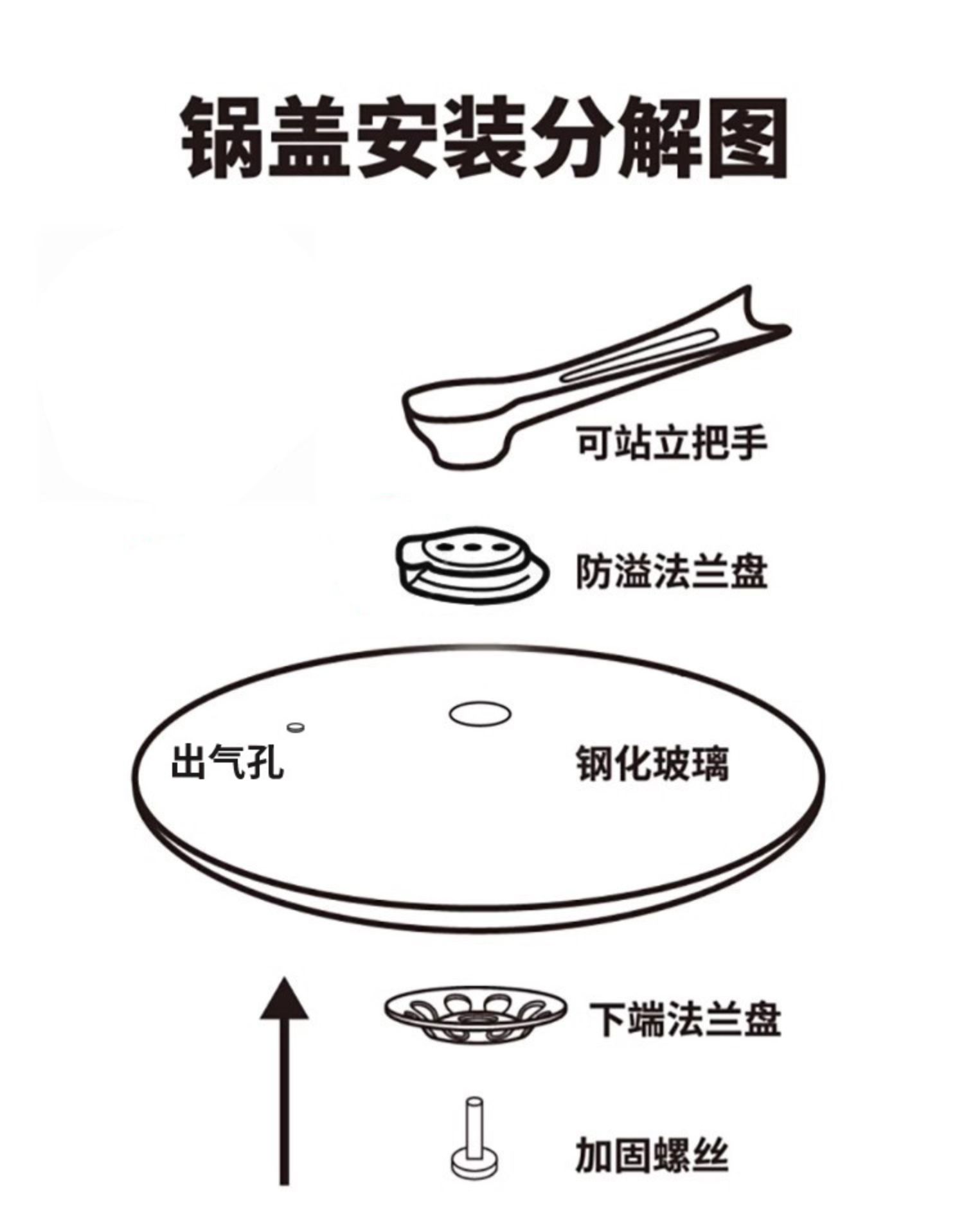 锅盖安装分解图

可站立把手

防溢法兰盘

出气孔

钢化玻璃

下端法兰盘

加固螺丝