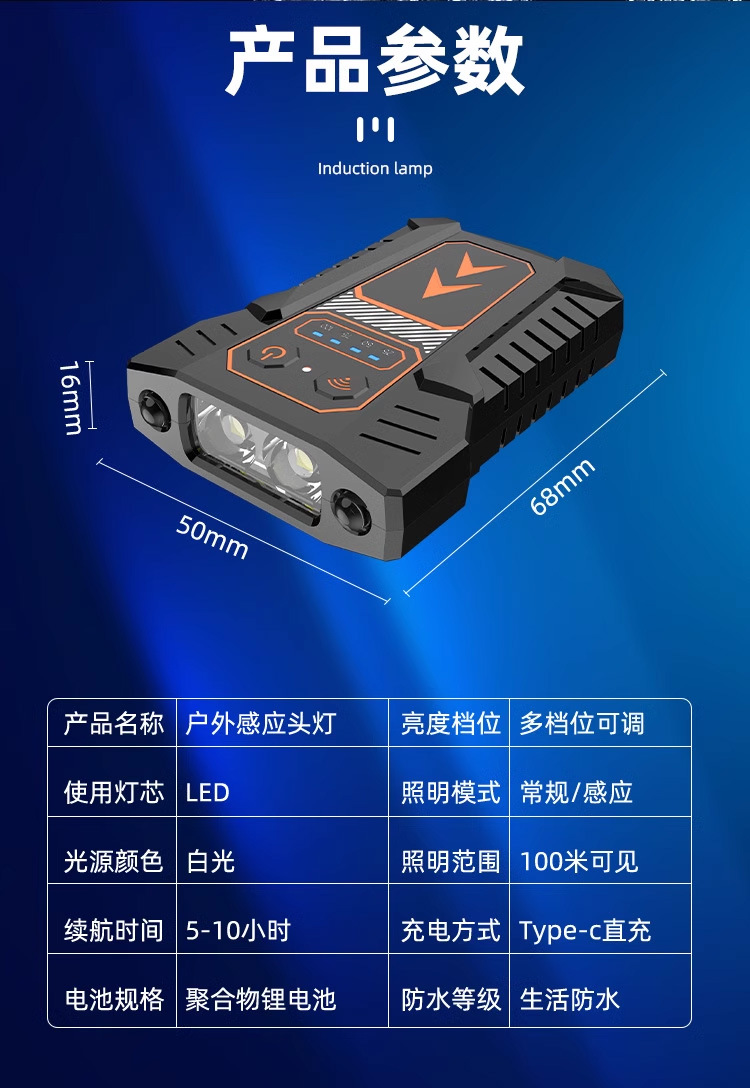 产品参数

Induction lamp

16mm

50mm

68mm

| 产品名称 | 户外感应头灯 | 亮度档位 | 多档位可调 |
|---|---|---|---|
| 使用灯芯 | LED | 照明模式 | 常规/感应 |
| 光源颜色 | 白光 | 照明范围 | 100米可见 |
| 续航时间 | 5-10小时 | 充电方式 | Type-c直充 |
| 电池规格 | 聚合物锂电池 | 防水等级 | 生活防水 |