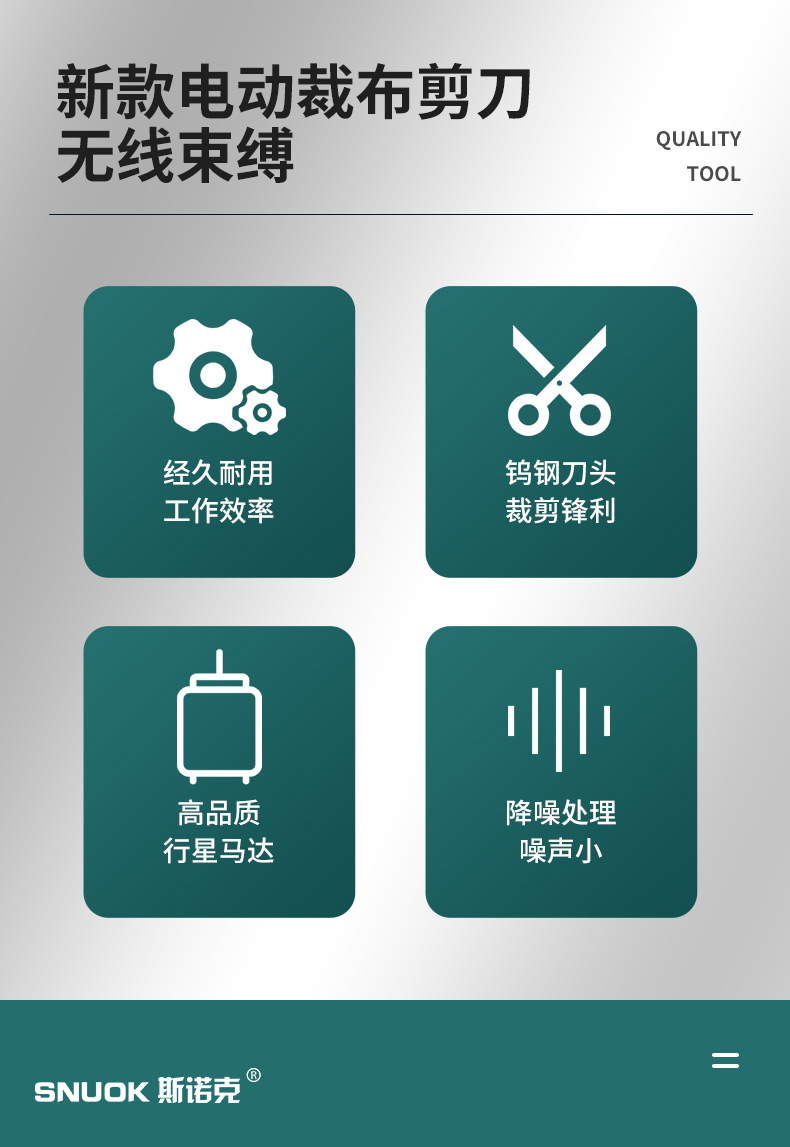 新款电动裁布剪刀
无线束缚

QUALITY
TOOL

经久耐用
工作效率

钨钢刀头
裁剪锋利

高品质
行星马达

降噪处理
噪声小

SNUOK 斯诺克®