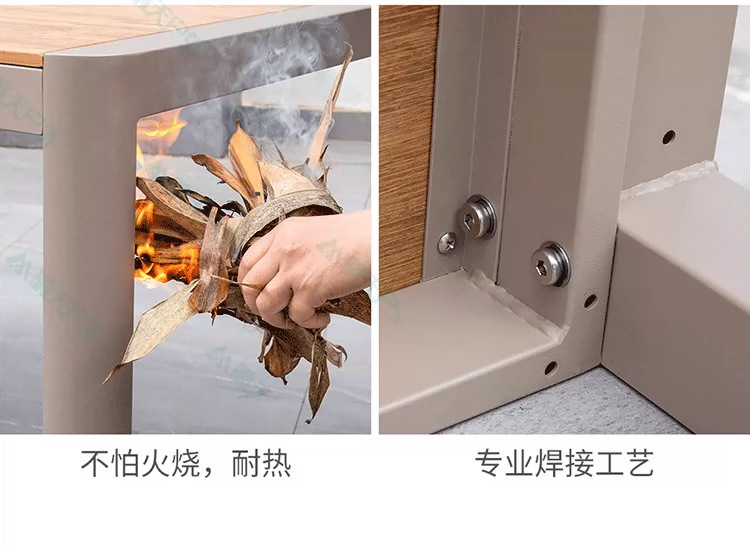 不怕火烧，耐热

专业焊接工艺