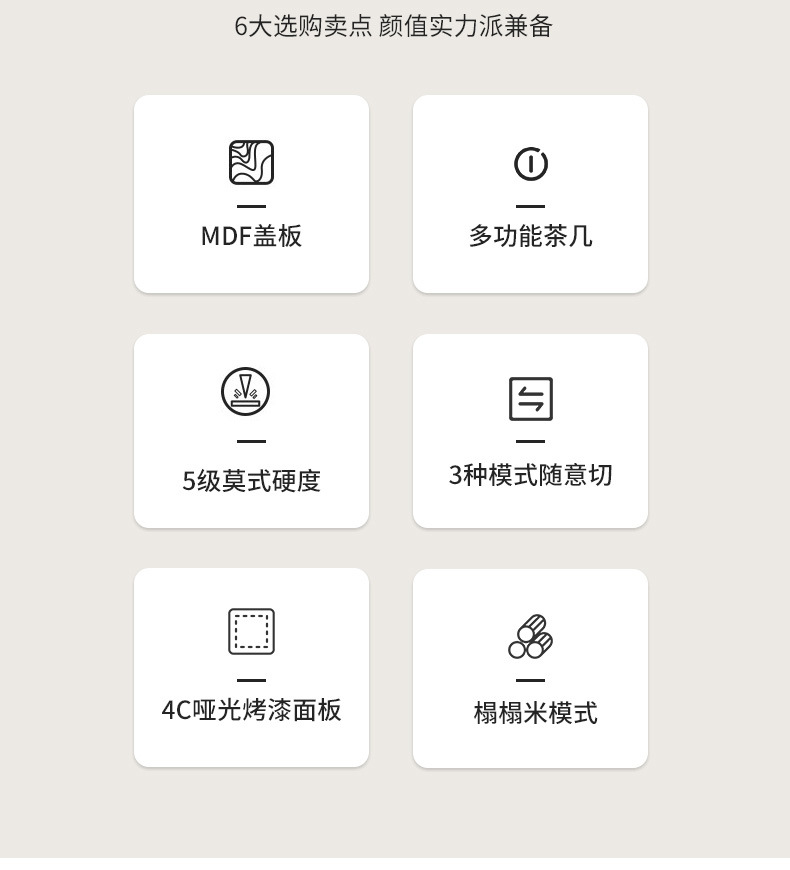 6大选购卖点 颜值实力派兼备

MDF盖板

多功能茶几

5级莫式硬度

3种模式随意切

4C哑光烤漆面板

榻榻米模式