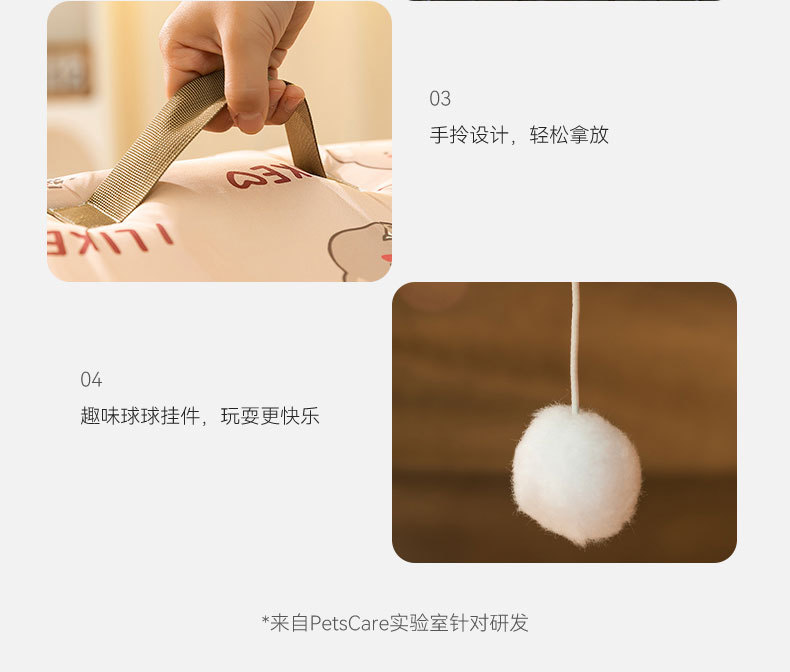 I LIKE

03
手拎设计，轻松拿放

04
趣味球球挂件，玩耍更快乐

*来自PetsCare实验室针对研发