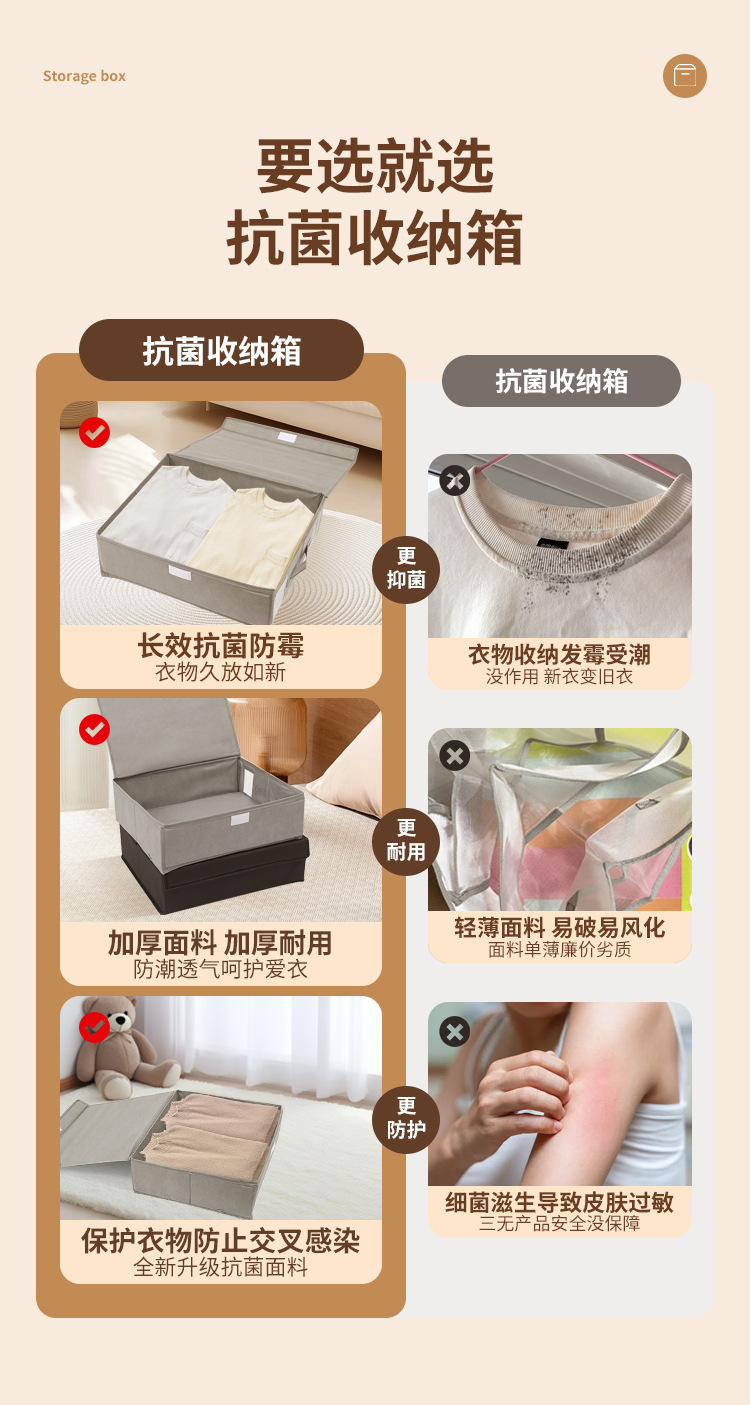 Storage box

要选就选
抗菌收纳箱

抗菌收纳箱

长效抗菌防霉
衣物久放如新

加厚面料 加厚耐用
防潮透气呵护爱衣

保护衣物防止交叉感染
全新升级抗菌面料

更
抑菌

更
耐用

更
防护

抗菌收纳箱

衣物收纳发霉受潮
没作用 新衣变旧衣

轻薄面料 易破易风化
面料单薄廉价劣质

细菌滋生导致皮肤过敏
三无产品安全没保障