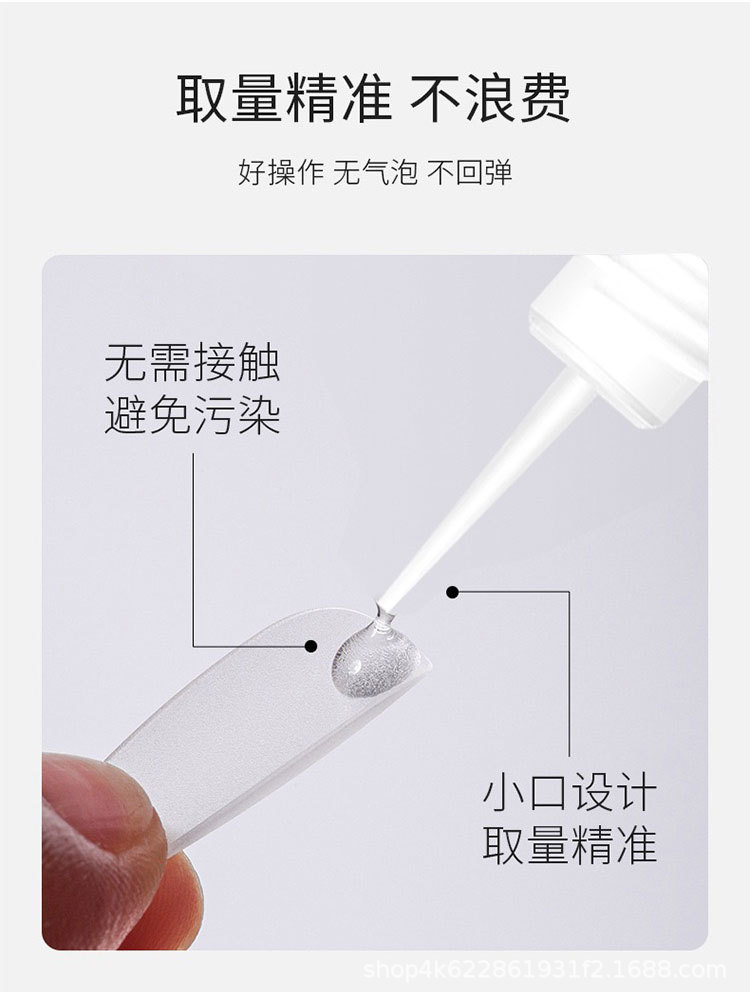 取量精准 不浪费

好操作 无气泡 不回弹

无需接触
避免污染

小口设计
取量精准

shop4k622861931f2.1688.com