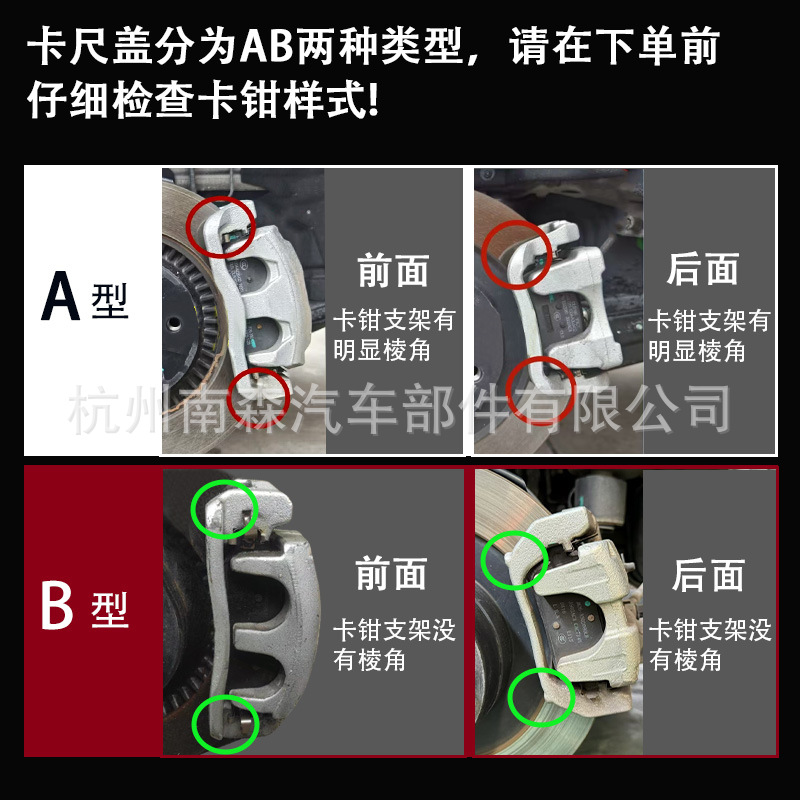 卡尺盖分为AB两种类型，请在下单前仔细检查卡钳样式!

A 型

前面

卡钳支架有明显棱角

后面

卡钳支架有明显棱角

杭州南森汽车部件有限公司

B 型

前面

卡钳支架没有棱角

后面

卡钳支架没有棱角