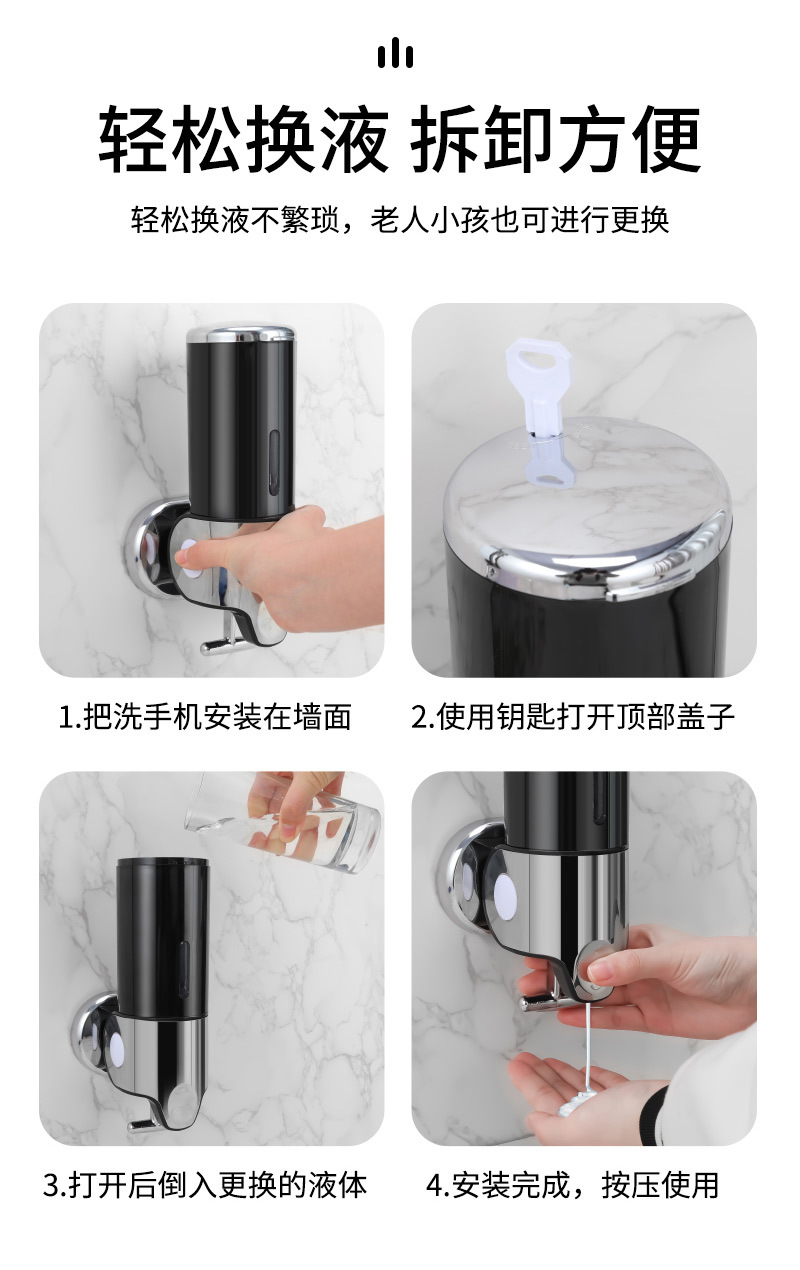 轻松换液 拆卸方便

轻松换液不繁琐，老人小孩也可进行更换

1.把洗手机安装在墙面

2.使用钥匙打开顶部盖子

3.打开后倒入更换的液体

4.安装完成，按压使用