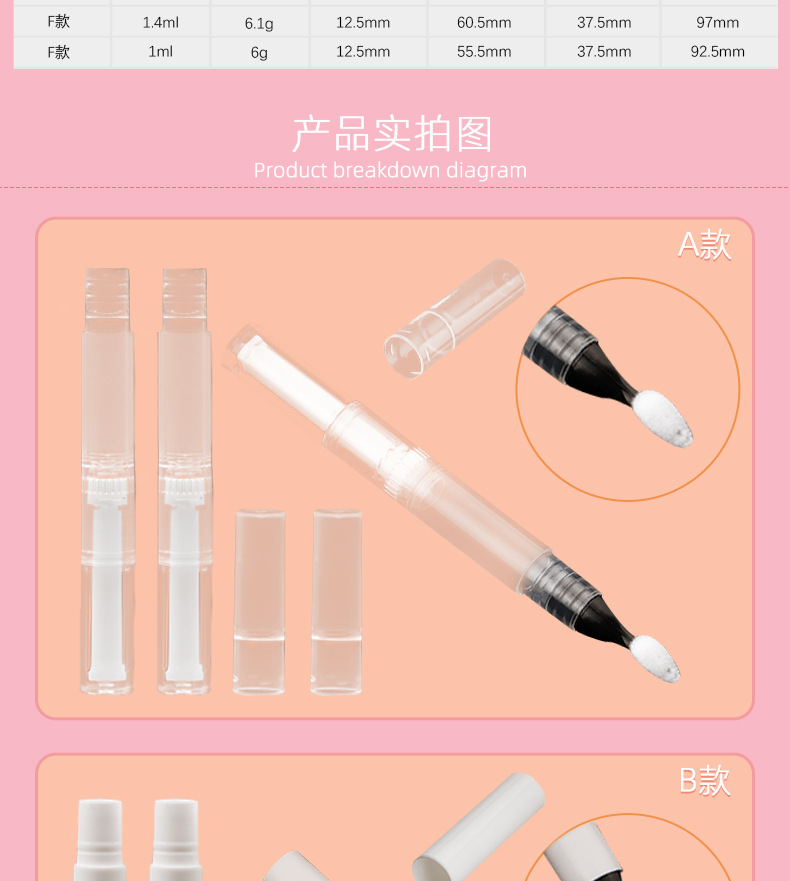 | F款 | 1.4ml | 6.1g | 12.5mm | 60.5mm | 37.5mm | 97mm |
|---|---|---|---|---|---|---|
| F款 | 1ml | 6g | 12.5mm | 55.5mm | 37.5mm | 92.5mm |

产品实拍图
Product breakdown diagram

A款

B款