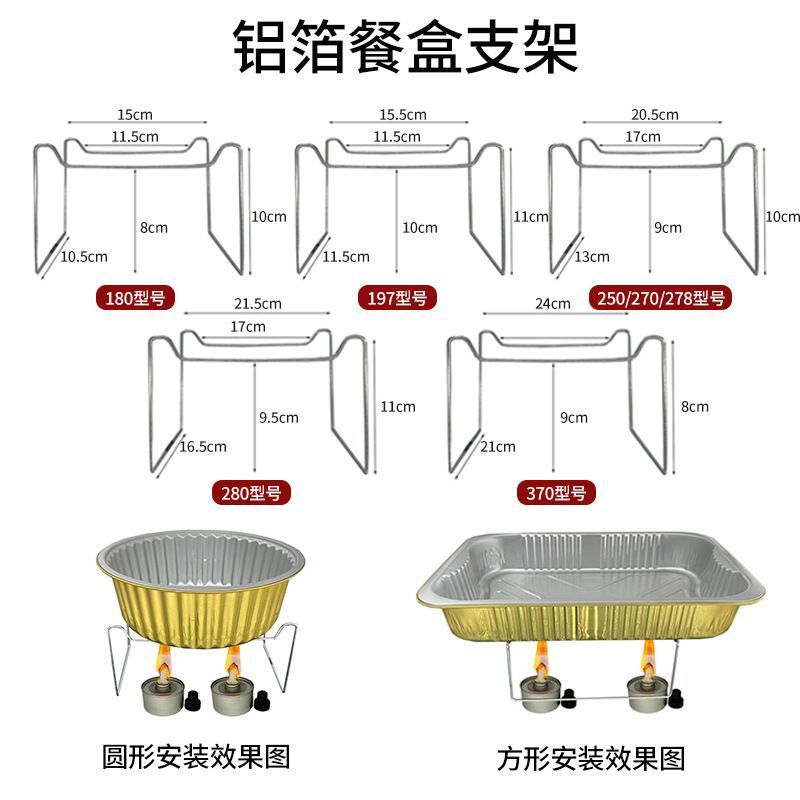 铝箔餐盒支架

15cm
11.5cm
8cm
10cm
10.5cm
180型号

15.5cm
11.5cm
10cm
11cm
11.5cm
197型号

20.5cm
17cm
9cm
10cm
13cm
250/270/278型号

21.5cm
17cm
9.5cm
11cm
16.5cm
280型号

24cm
9cm
8cm
21cm
370型号

圆形安装效果图

方形安装效果图