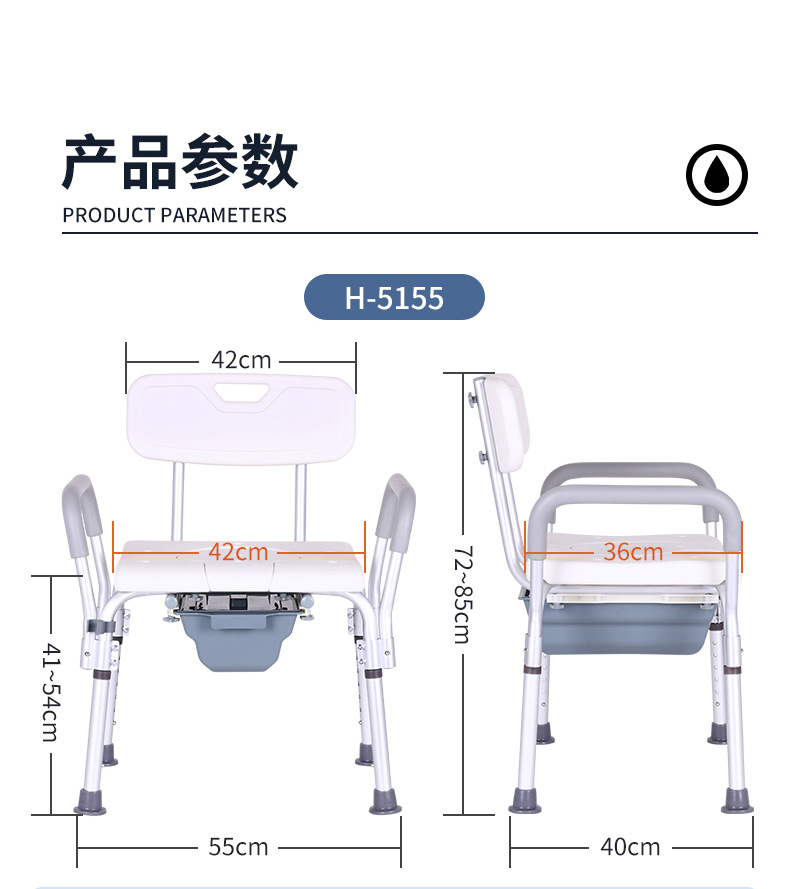 产品参数
PRODUCT PARAMETERS

H-5155

42cm

42cm

41~54cm

55cm

72~85cm

36cm

40cm