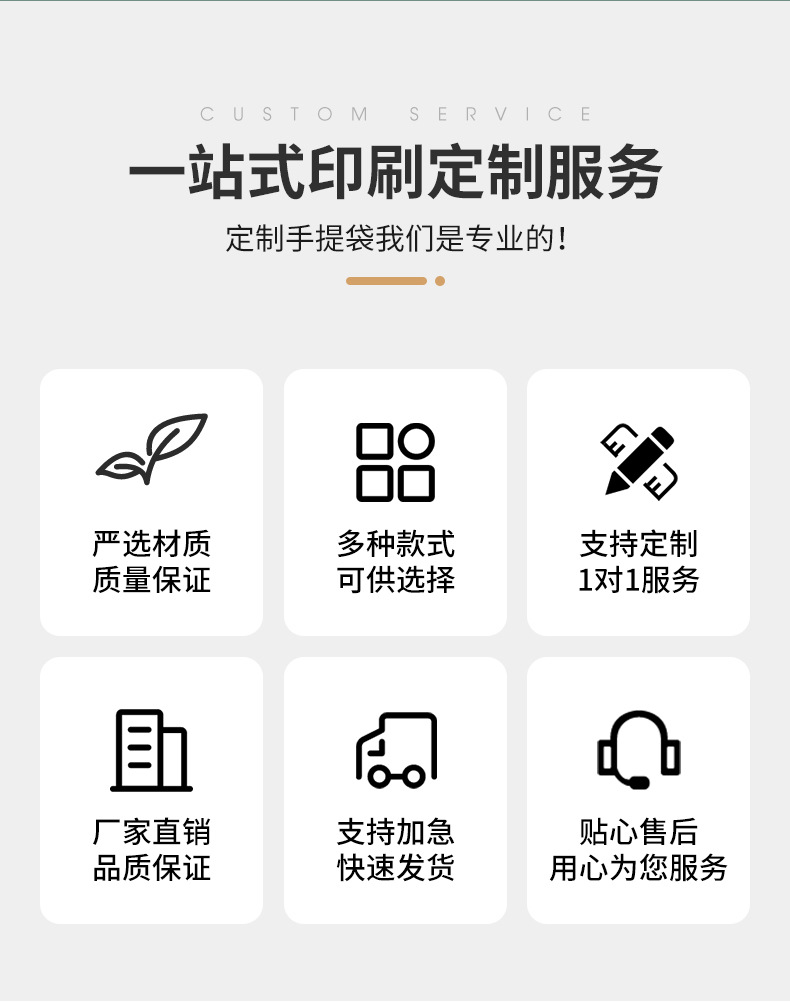 CUSTOM SERVICE

一站式印刷定制服务

定制手提袋我们是专业的!

严选材质
质量保证

多种款式
可供选择

支持定制
1对1服务

厂家直销
品质保证

支持加急
快速发货

贴心售后
用心为您服务