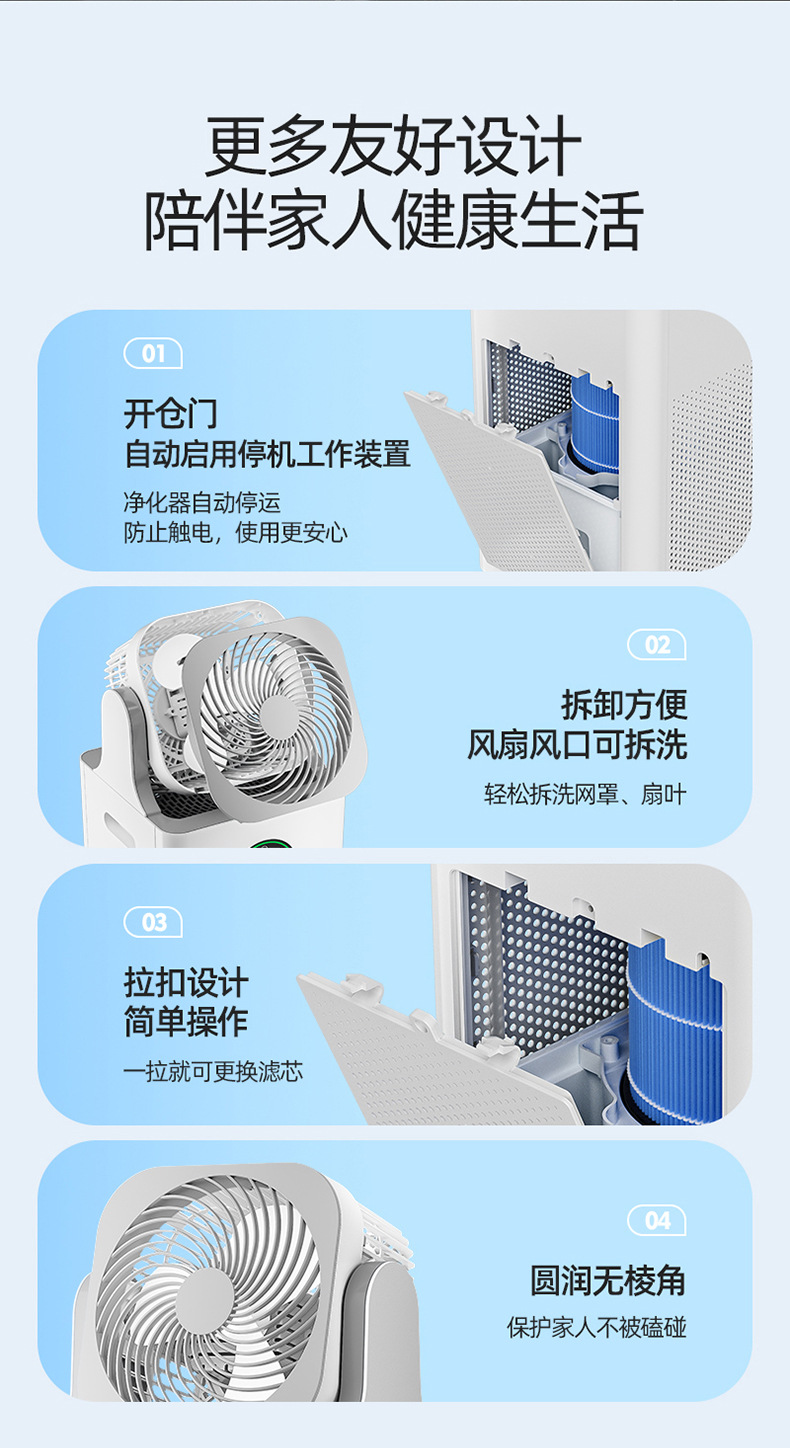 更多友好设计
陪伴家人健康生活

01

开仓门
自动启用停机工作装置

净化器自动停运
防止触电，使用更安心

02

拆卸方便
风扇风口可拆洗

轻松拆洗网罩、扇叶

03

拉扣设计
简单操作

一拉就可更换滤芯

04

圆润无棱角

保护家人不被磕碰