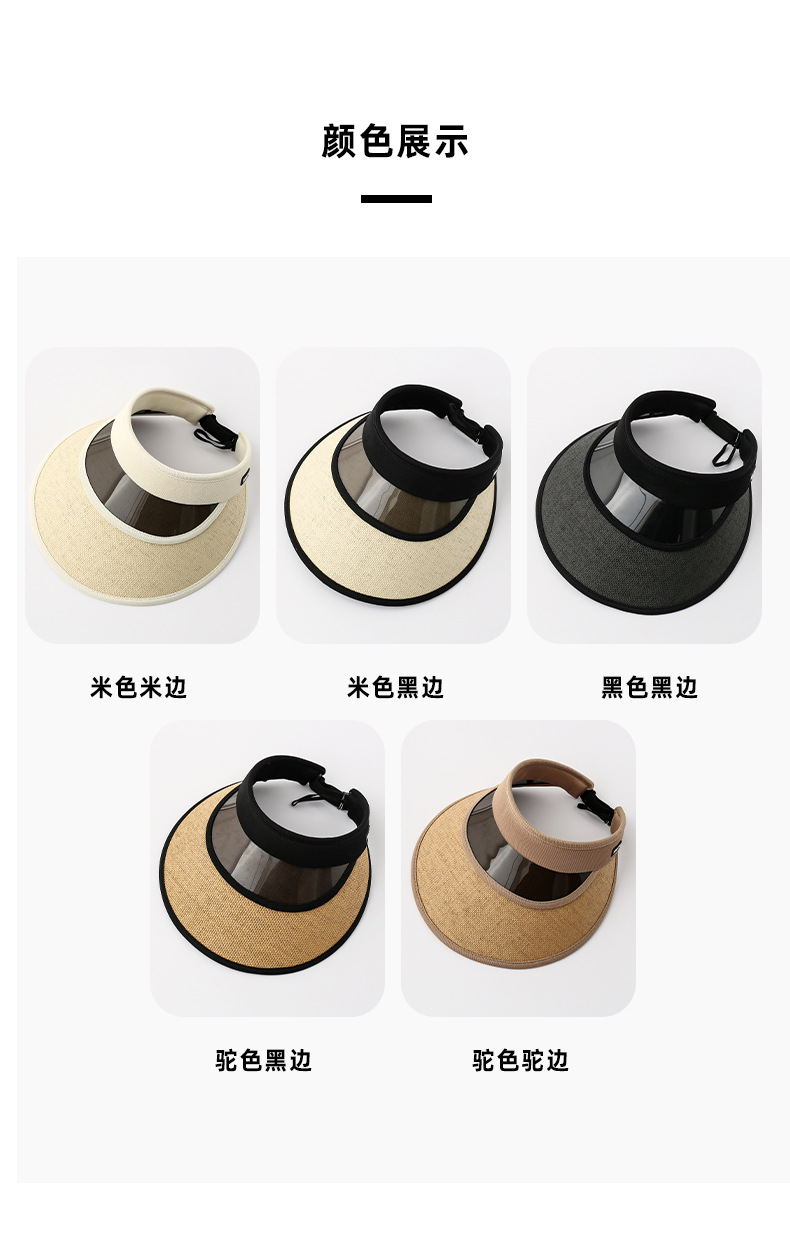 颜色展示

米色米边

米色黑边

黑色黑边

驼色黑边

驼色驼边