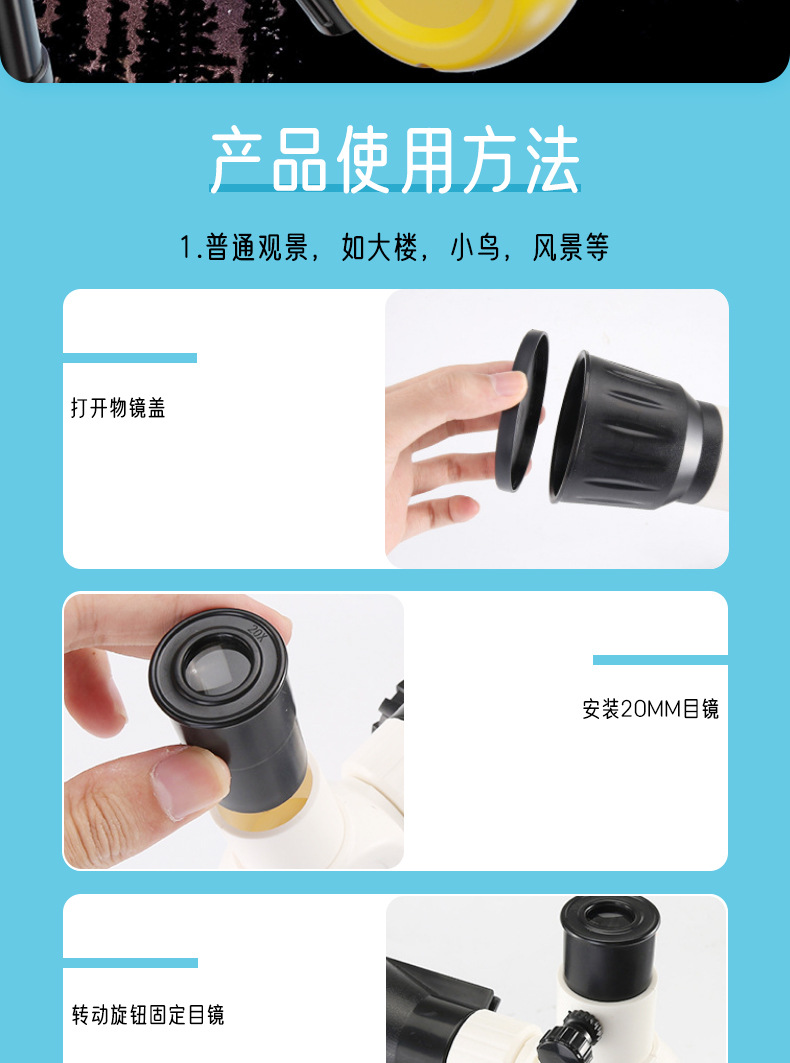 产品使用方法

1.普通观景，如大楼，小鸟，风景等

打开物镜盖

20X

安装20MM目镜

转动旋钮固定目镜