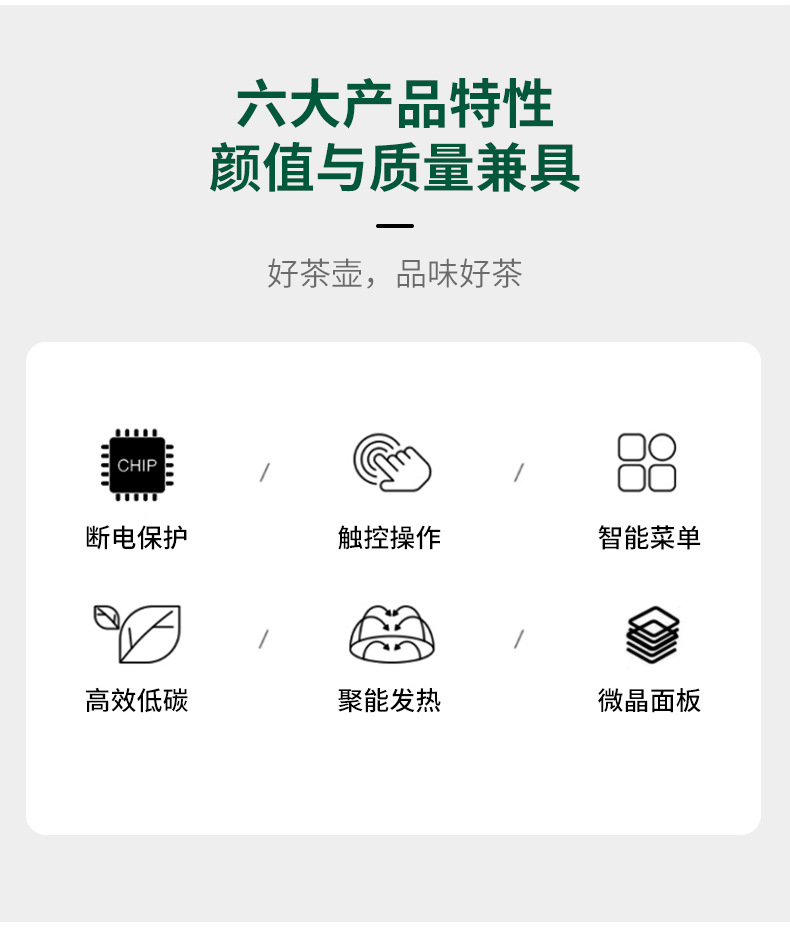 六大产品特性
颜值与质量兼具

好茶壶，品味好茶

CHIP
断电保护

/

触控操作

/

智能菜单

高效低碳

/

聚能发热

/

微晶面板