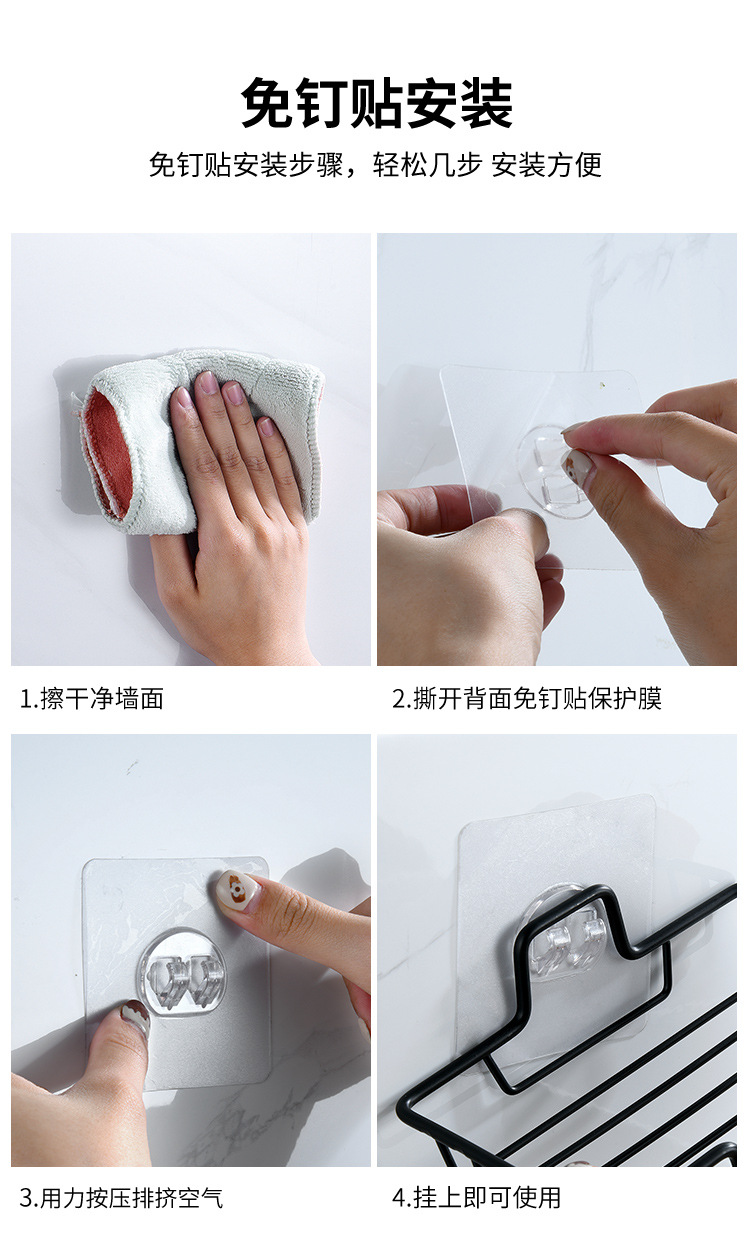 免钉贴安装

免钉贴安装步骤，轻松几步 安装方便

1.擦干净墙面

2.撕开背面免钉贴保护膜

3.用力按压排挤空气

4.挂上即可使用