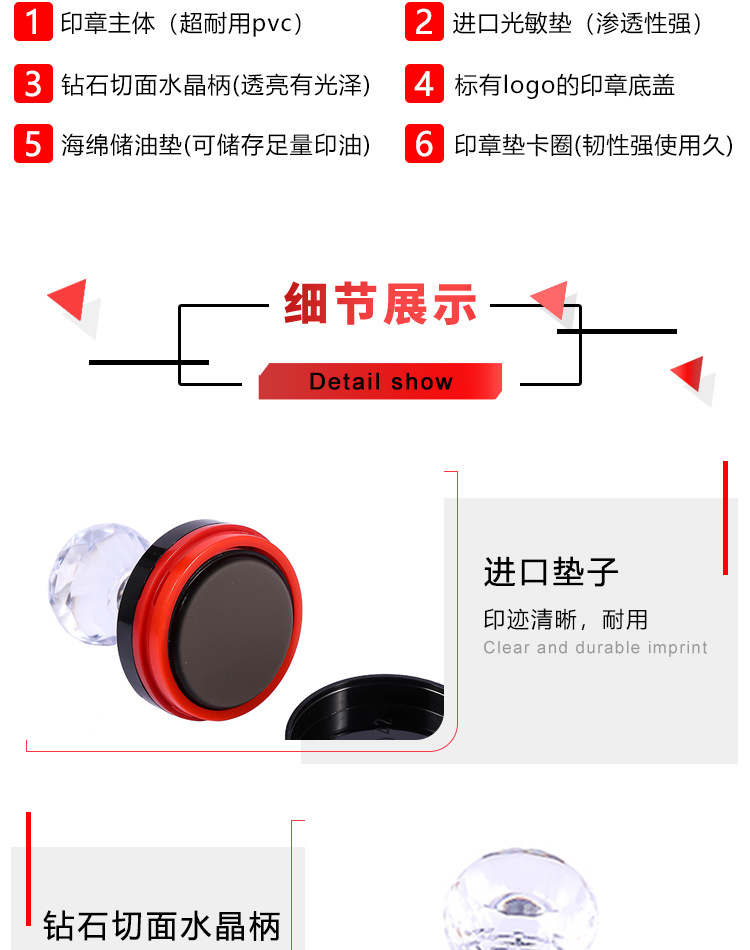 1 印章主体（超耐用pvc）

2 进口光敏垫（渗透性强）

3 钻石切面水晶柄(透亮有光泽)

4 标有logo的印章底盖

5 海绵储油垫(可储存足量印油)

6 印章垫卡圈(韧性强使用久)

细节展示

Detail show

进口垫子

印迹清晰，耐用

Clear and durable imprint

钻石切面水晶柄