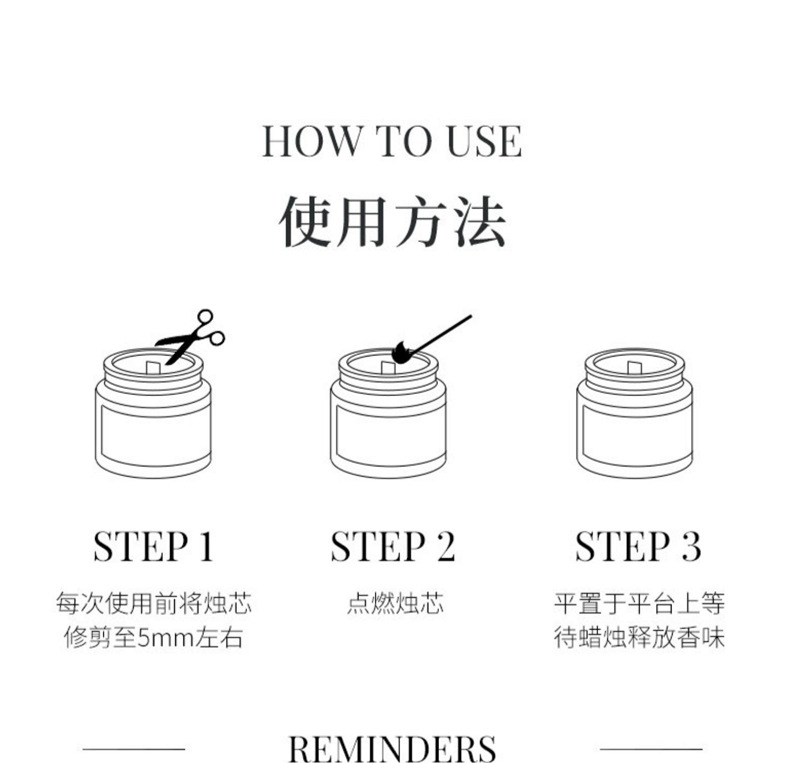 HOW TO USE
使用方法

STEP 1
每次使用前将烛芯修剪至5mm左右

STEP 2
点燃烛芯

STEP 3
平置于平台上等待蜡烛释放香味

REMINDERS