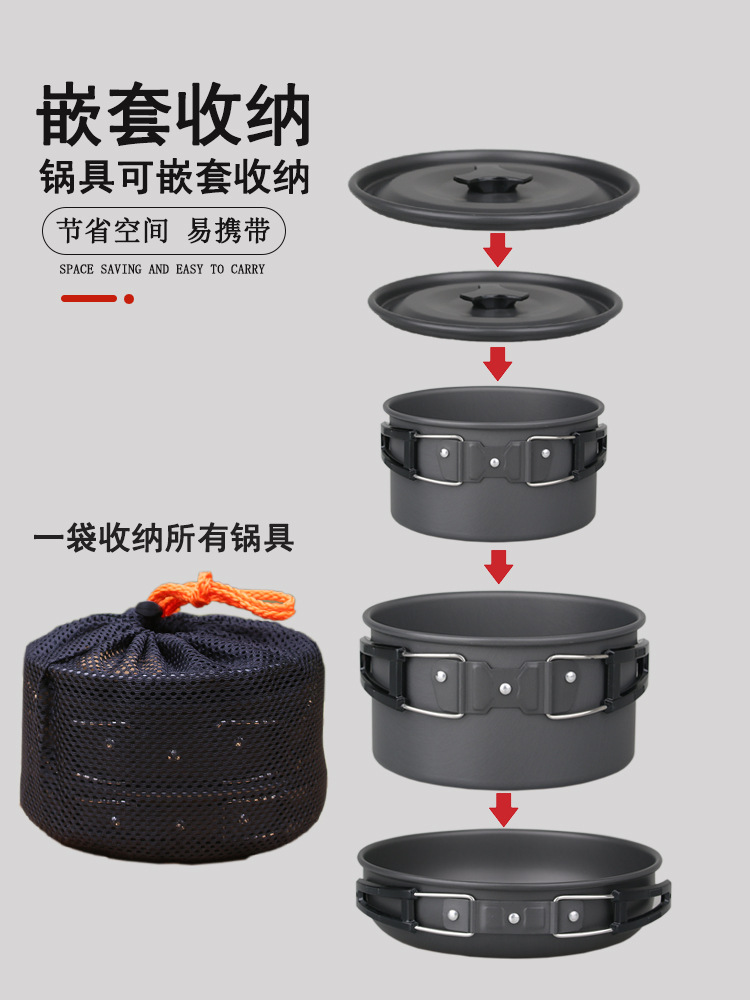 嵌套收纳

锅具可嵌套收纳

节省空间 易携带

SPACE SAVING AND EASY TO CARRY

一袋收纳所有锅具