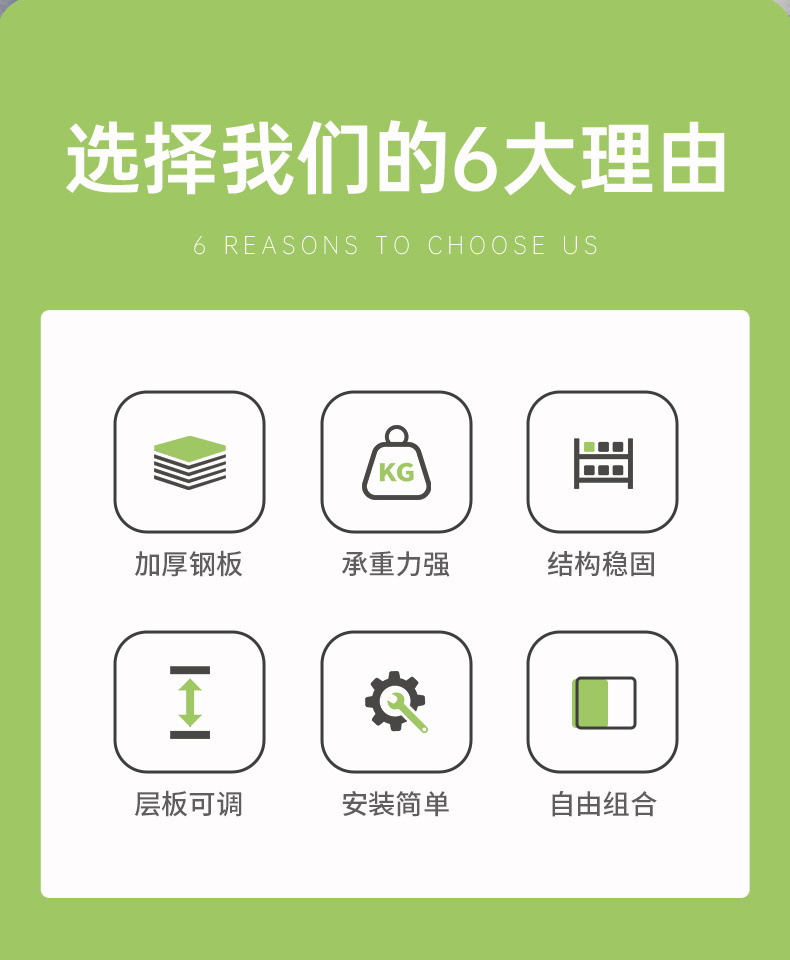 选择我们的6大理由

6 REASONS TO CHOOSE US

KG

加厚钢板

承重力强

结构稳固

层板可调

安装简单

自由组合