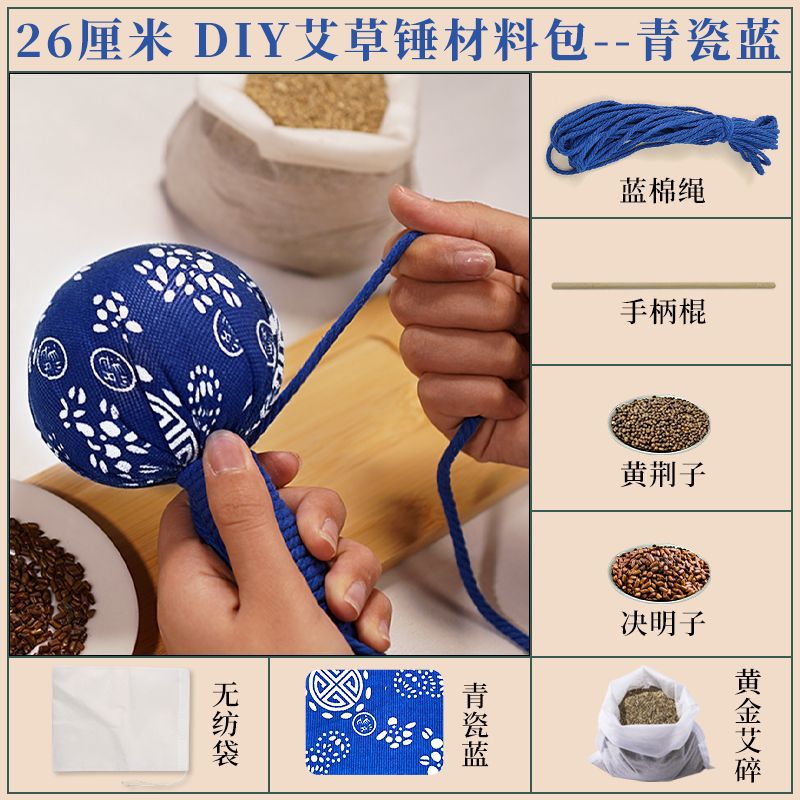 26厘米 DIY艾草锤材料包--青瓷蓝

蓝棉绳

手柄棍

黄荆子

决明子

无纺袋

青瓷蓝

黄金艾碎