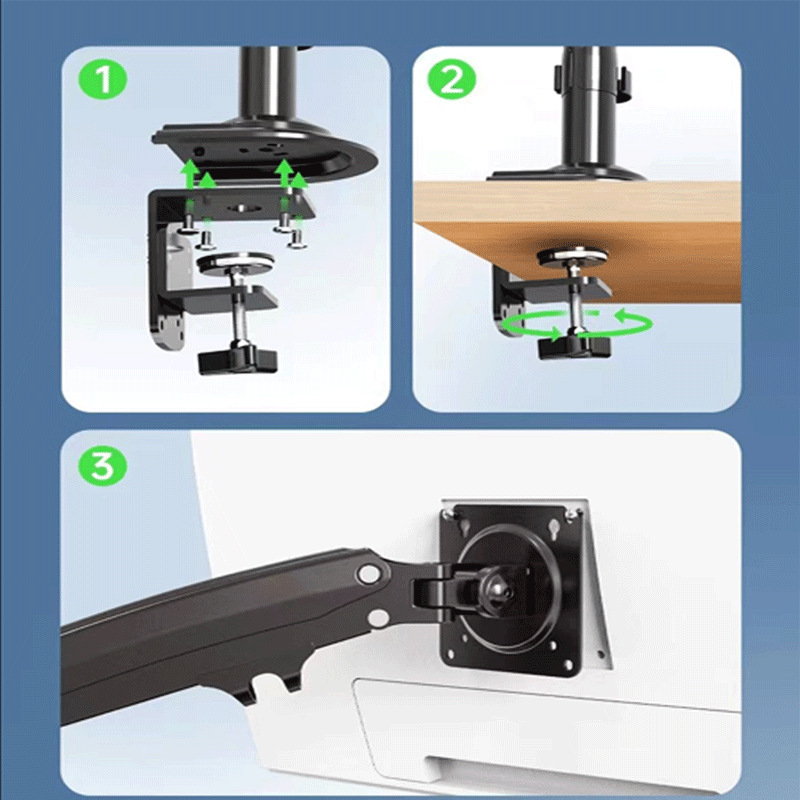 1

2

3