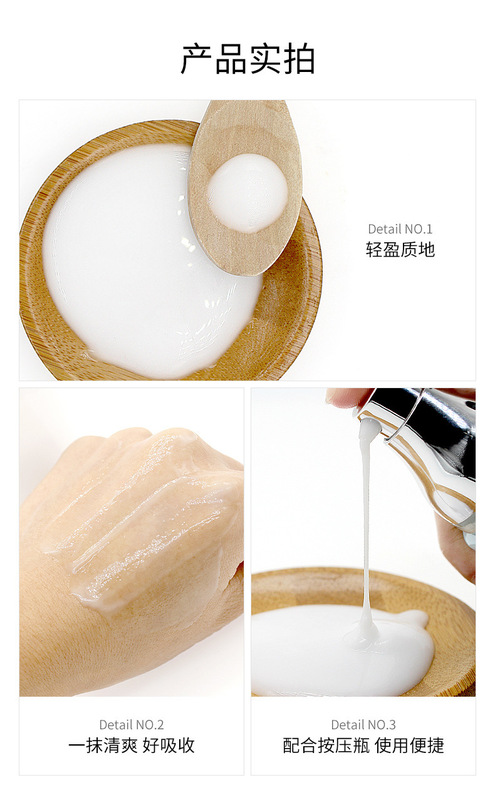 产品实拍

Detail NO.1
轻盈质地

Detail NO.2
一抹清爽 好吸收

Detail NO.3
配合按压瓶 使用便捷