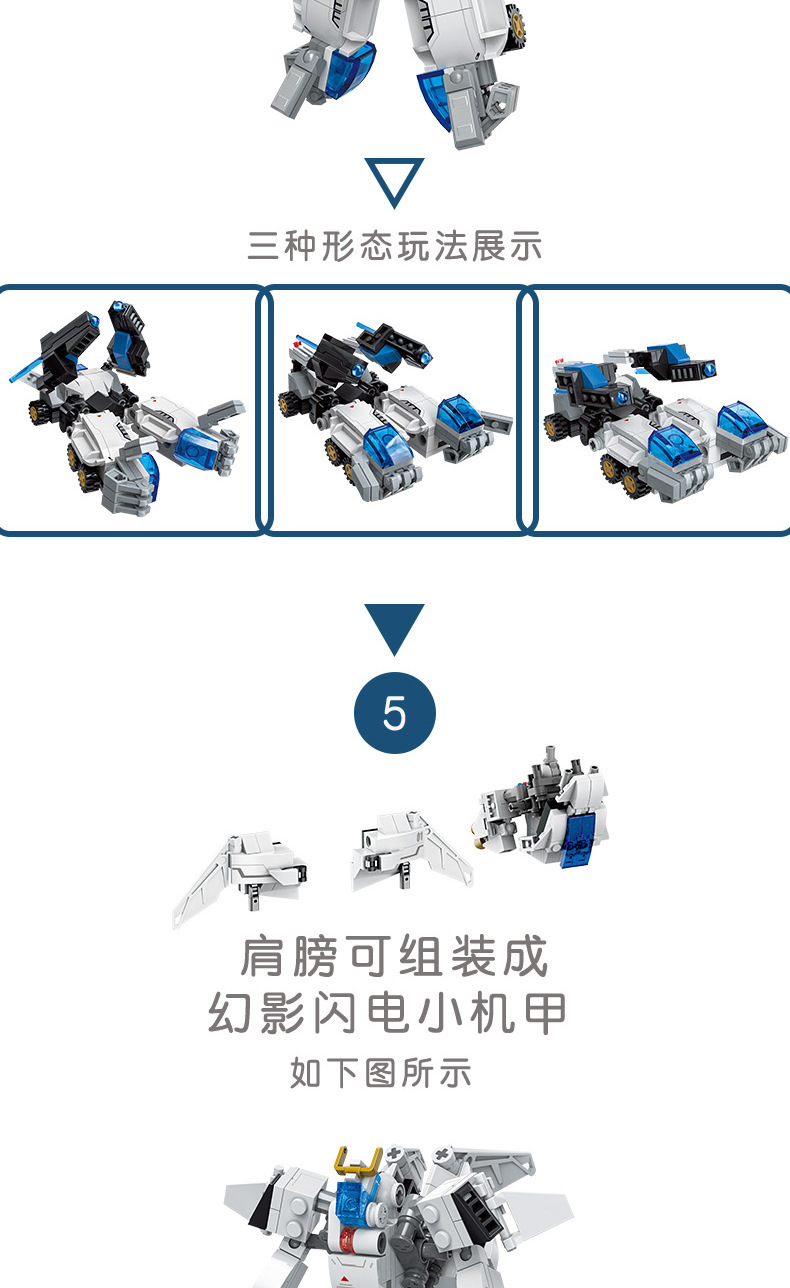 三种形态玩法展示

5

肩膀可组装成
幻影闪电小机甲
如下图所示