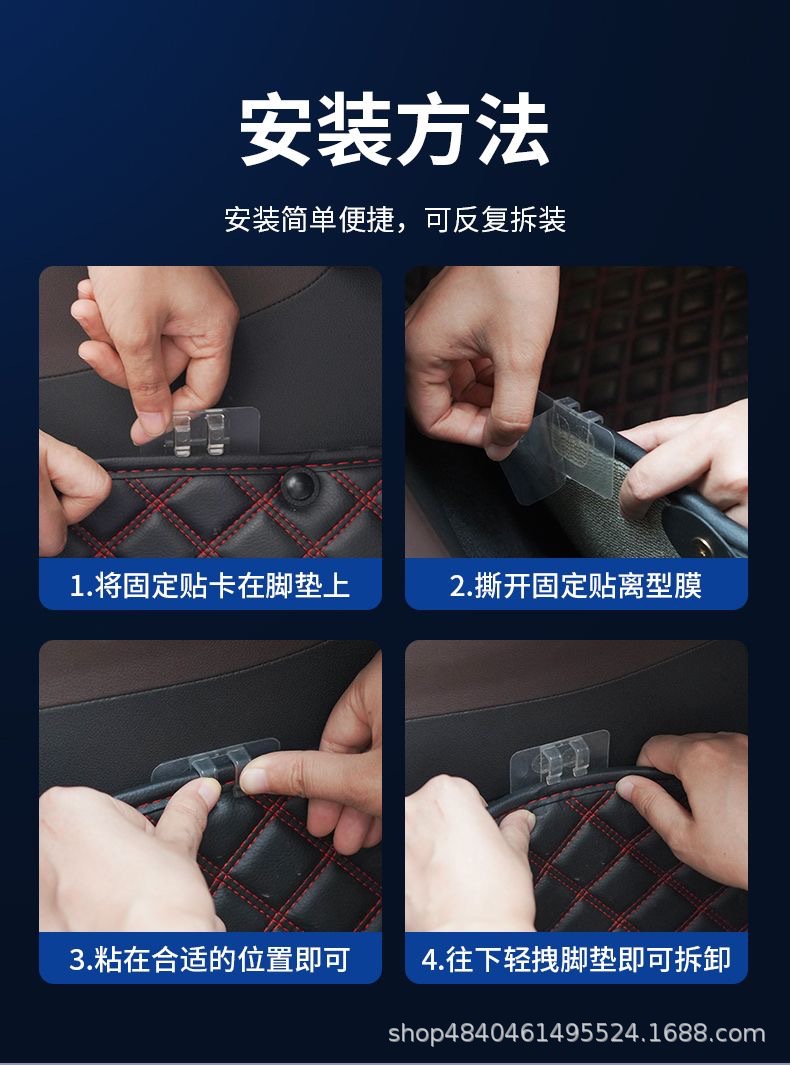 安装方法

安装简单便捷，可反复拆装

1.将固定贴卡在脚垫上

2.撕开固定贴离型膜

3.粘在合适的位置即可

4.往下轻拽脚垫即可拆卸

shop4840461495524.1688.com