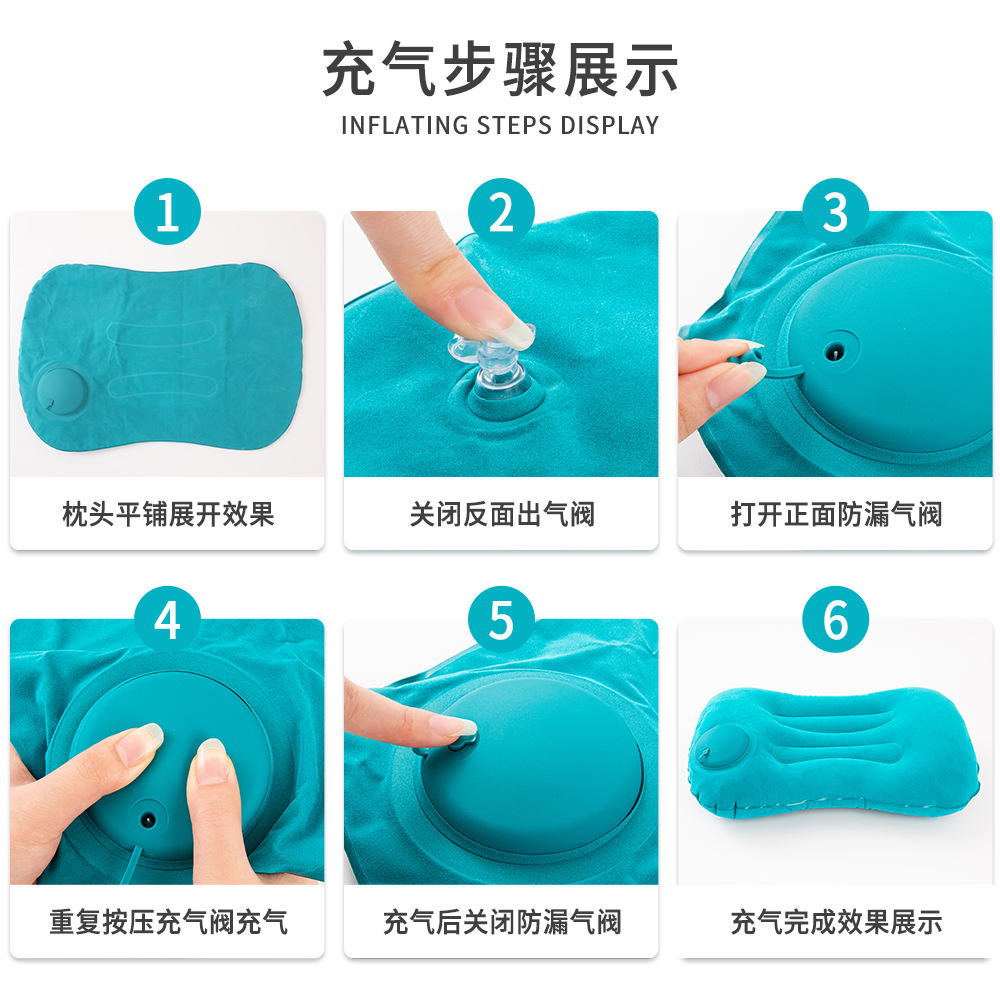 充气步骤展示
INFLATING STEPS DISPLAY

1
枕头平铺展开效果

2
关闭反面出气阀

3
打开正面防漏气阀

4
重复按压充气阀充气

5
充气后关闭防漏气阀

6
充气完成效果展示