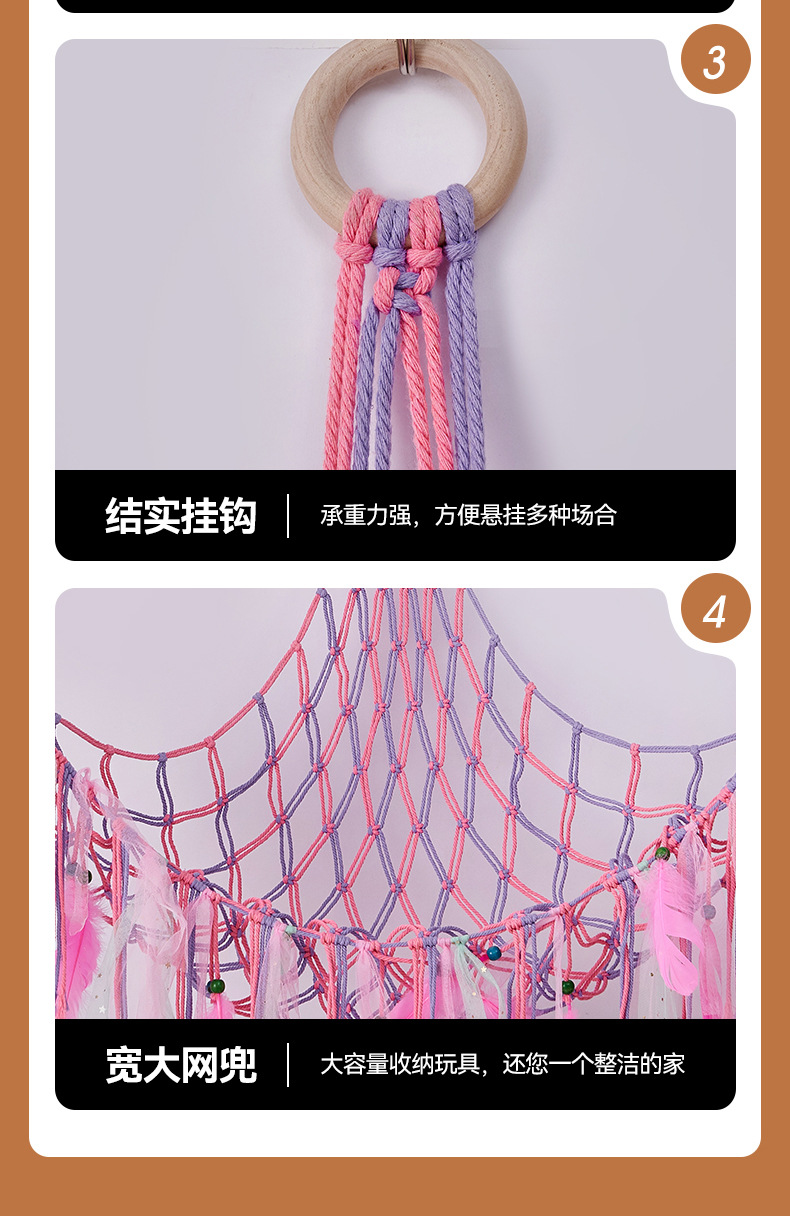 3

结实挂钩

承重力强，方便悬挂多种场合

4

宽大网兜

大容量收纳玩具，还您一个整洁的家