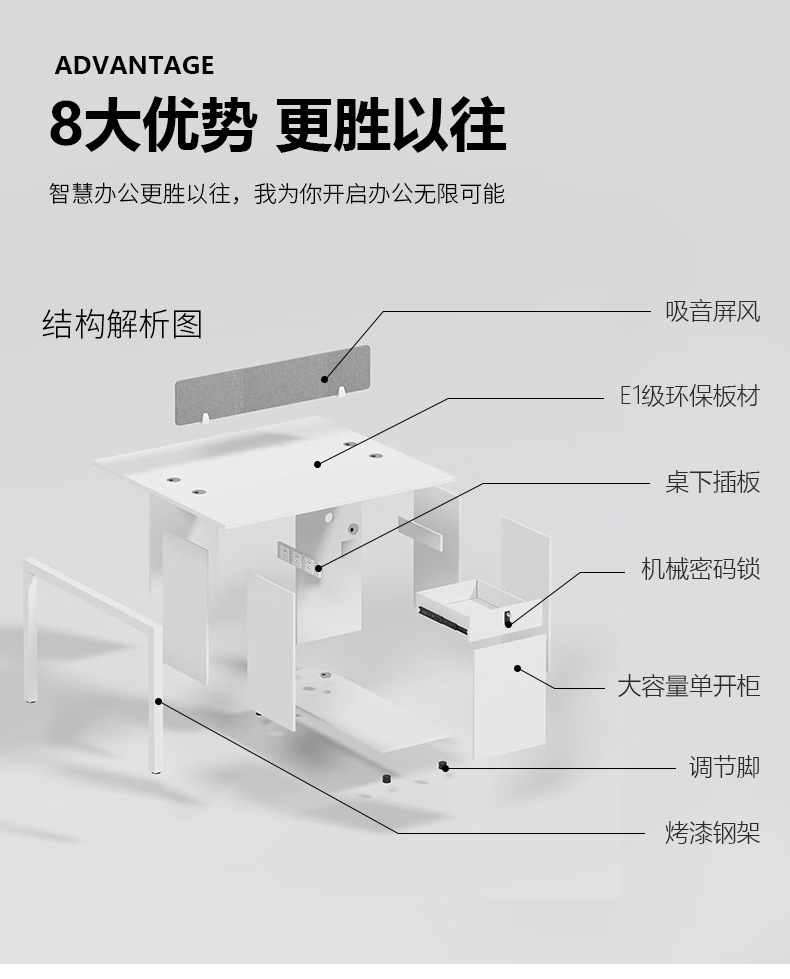 ADVANTAGE

8大优势 更胜以往

智慧办公更胜以往，我为你开启办公无限可能

结构解析图

吸音屏风

E1级环保板材

桌下插板

机械密码锁

大容量单开柜

调节脚

烤漆钢架