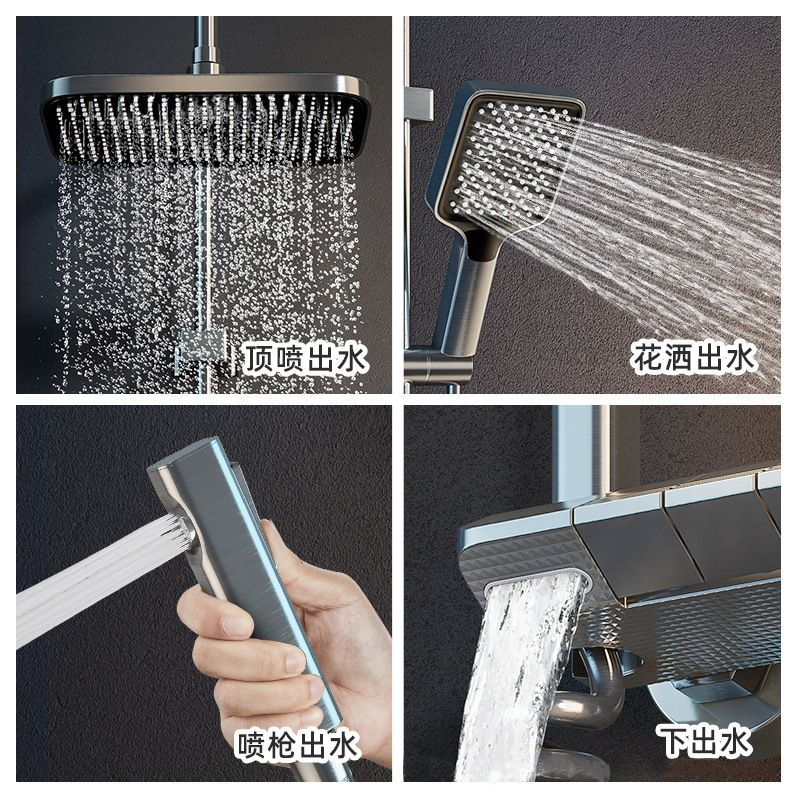 顶喷出水

花洒出水

喷枪出水

下出水