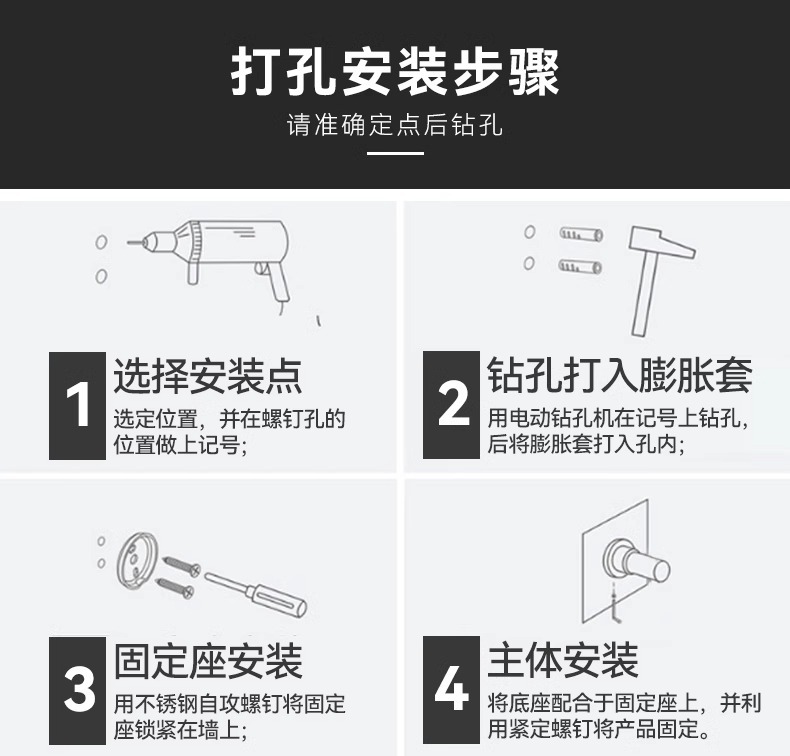 打孔安装步骤

请准确定点后钻孔

1
选择安装点
选定位置，并在螺钉孔的位置做上记号；

2
钻孔打入膨胀套
用电动钻孔机在记号上钻孔，后将膨胀套打入孔内；

3
固定座安装
用不锈钢自攻螺钉将固定座锁紧在墙上；

4
主体安装
将底座配合于固定座上，并利用紧定螺钉将产品固定。