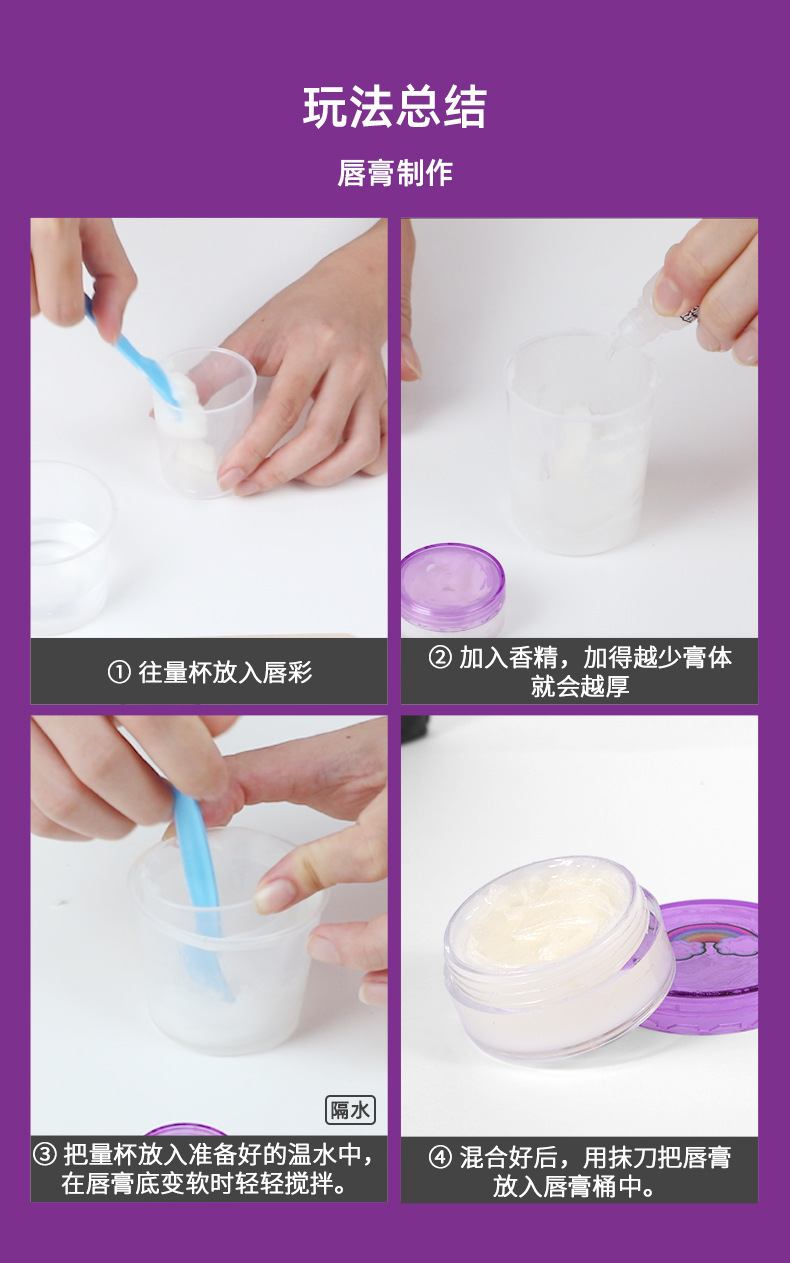 玩法总结

唇膏制作

① 往量杯放入唇彩

② 加入香精，加得越少膏体就会越厚

隔水

③ 把量杯放入准备好的温水中，在唇膏底变软时轻轻搅拌。

④ 混合好后，用抹刀把唇膏放入唇膏桶中。